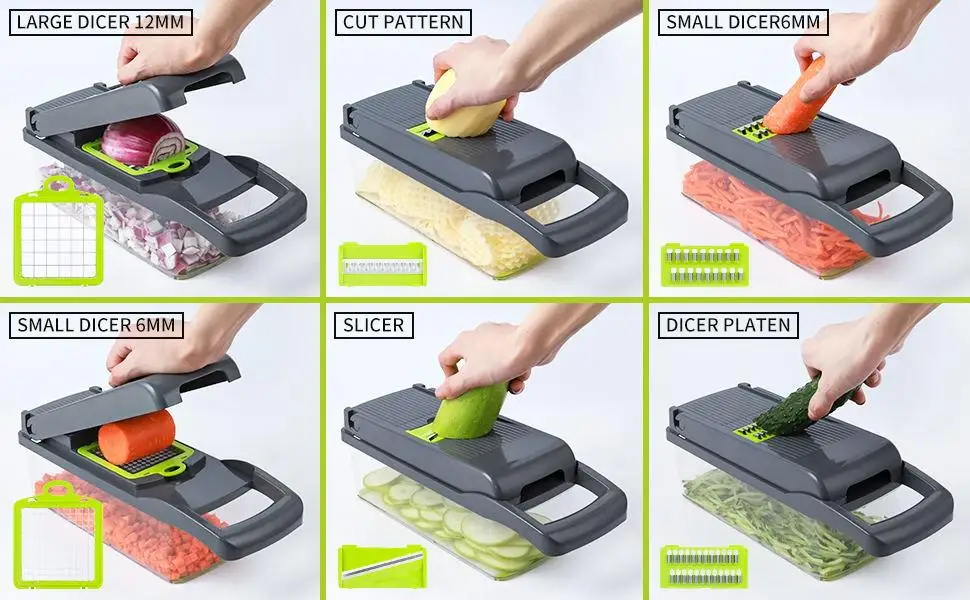 LARGE DICER 12MM

CUT PATTERN

SMALL DICER6MM

SMALL DICER 6MM

SLICER

DICER PLATEN