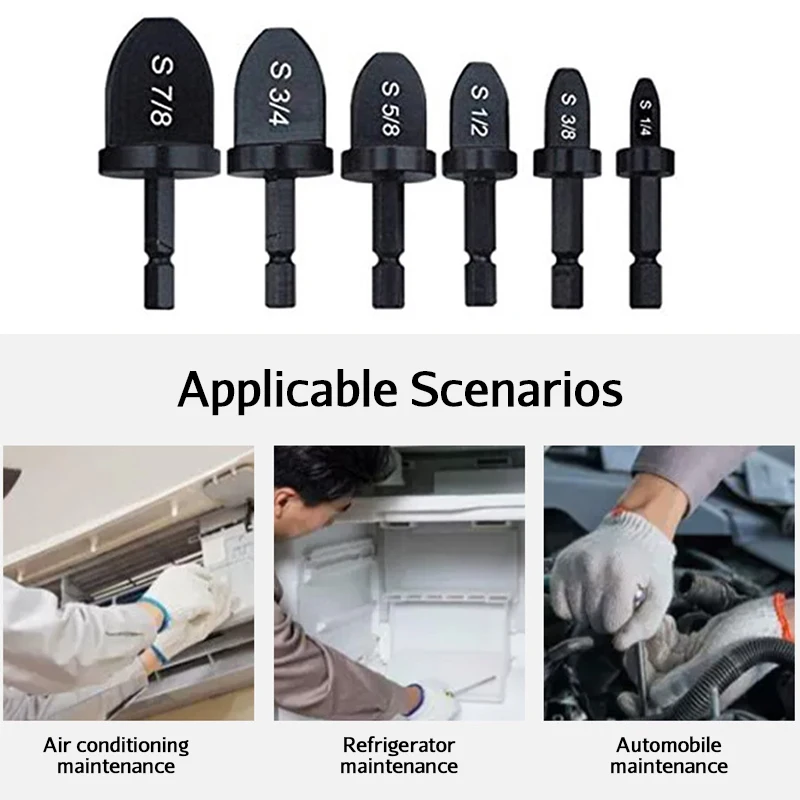 S 7/8
S 3/4
S 5/8
S 1/2
S 3/8
S 1/4

Applicable Scenarios

Air conditioning maintenance

Refrigerator maintenance

Automobile maintenance