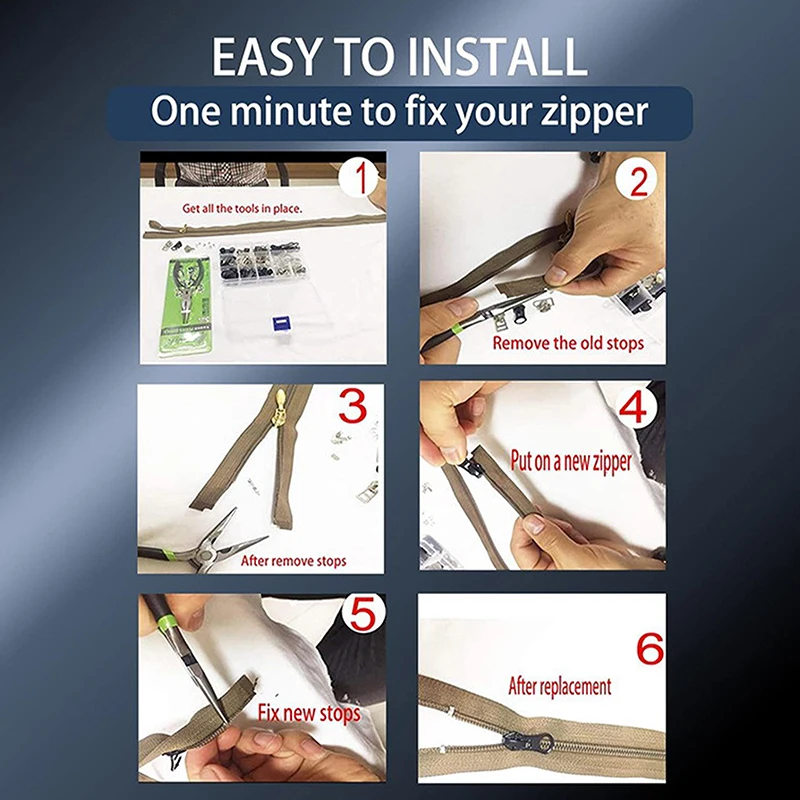 EASY TO INSTALL
One minute to fix your zipper

1
Get all the tools in place.

2
Remove the old stops

3
After remove stops

4
Put on a new zipper

5
Fix new stops

6
After replacement