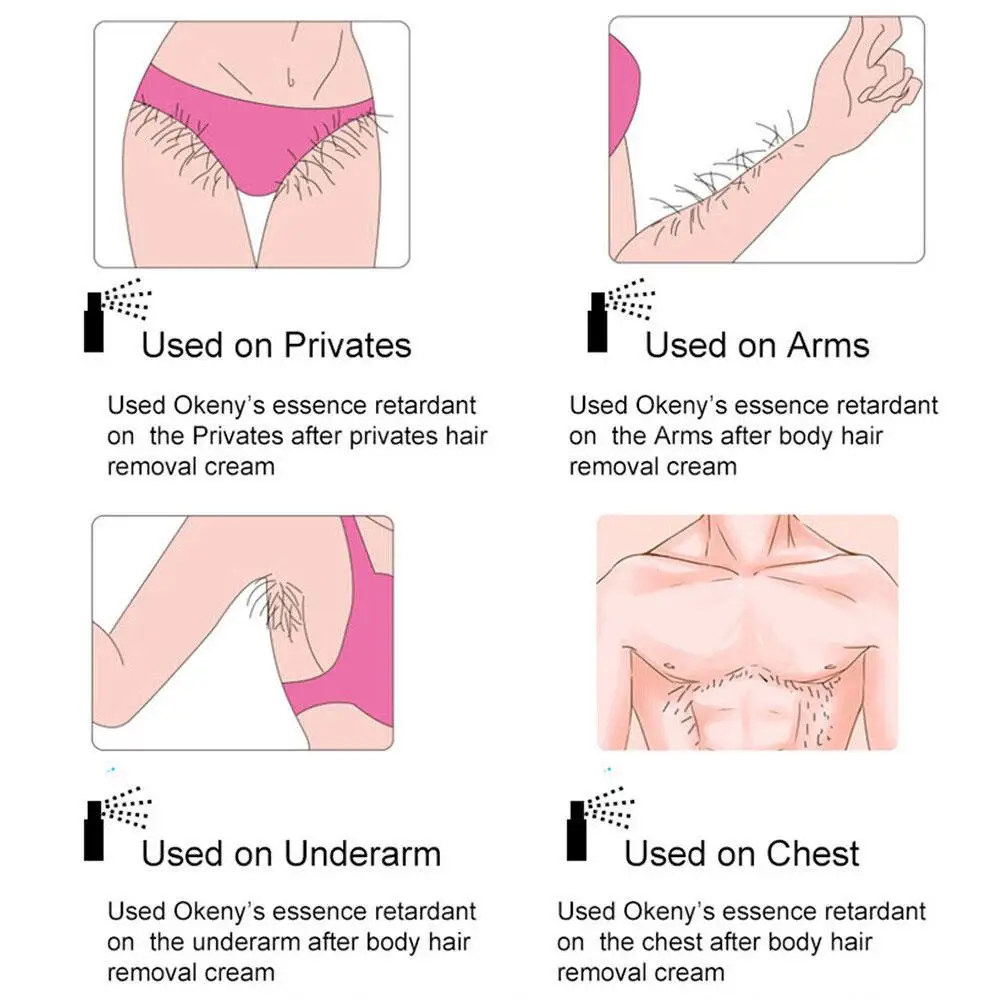 Used on Privates

Used Okeny's essence retardant on the Privates after privates hair removal cream

Used on Arms

Used Okeny's essence retardant on the Arms after body hair removal cream

Used on Underarm

Used Okeny's essence retardant on the underarm after body hair removal cream

Used on Chest

Used Okeny's essence retardant on the chest after body hair removal cream