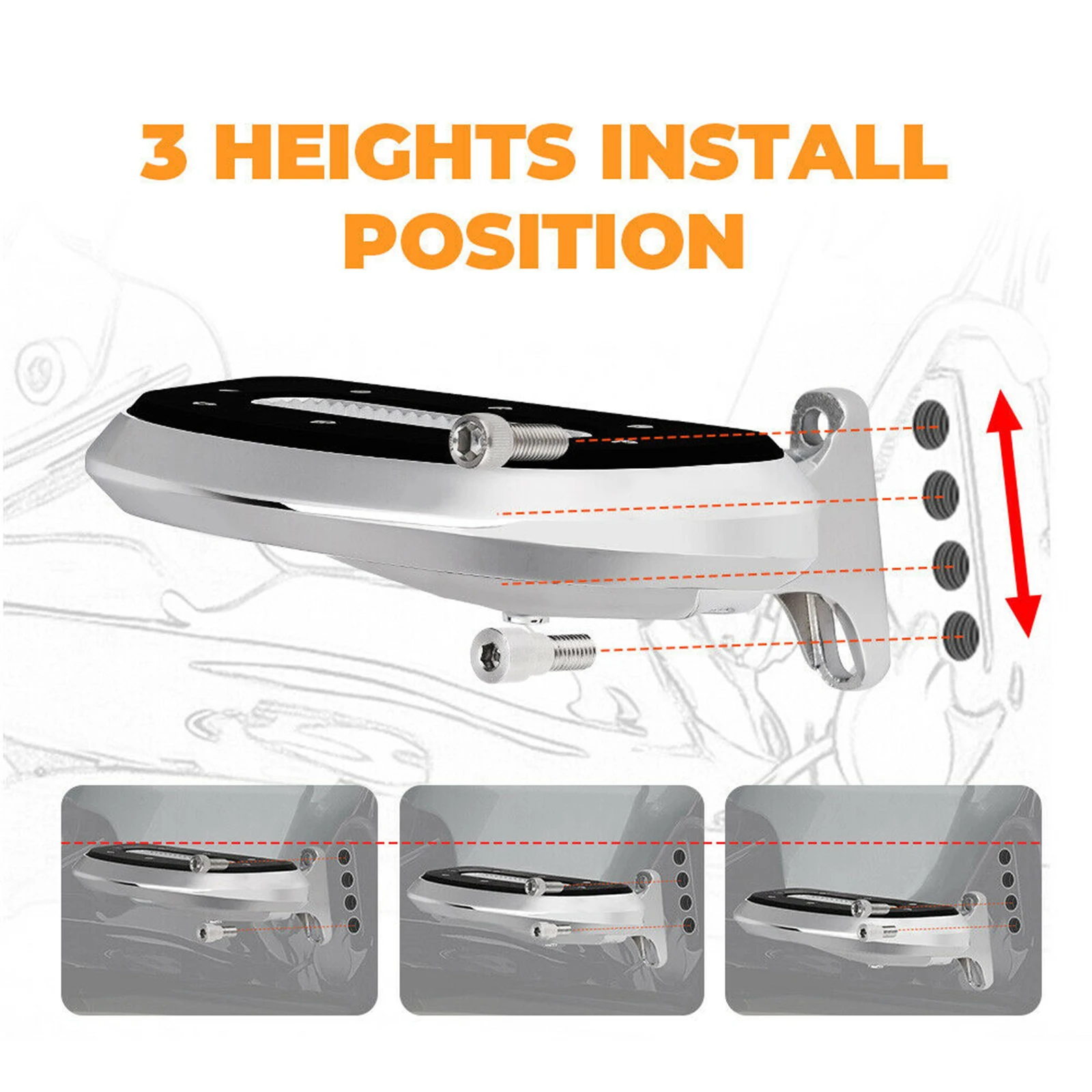 3 HEIGHTS INSTALL POSITION