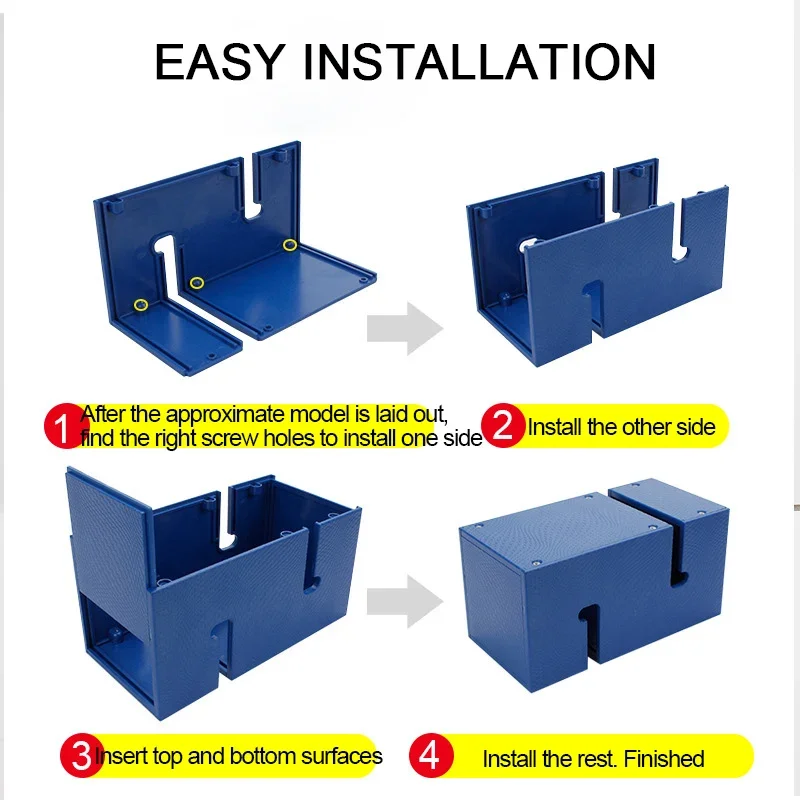 EASY INSTALLATION

1 After the approximate model is laid out, find the right screw holes to install one side

2 Install the other side

3 Insert top and bottom surfaces

4 Install the rest. Finished