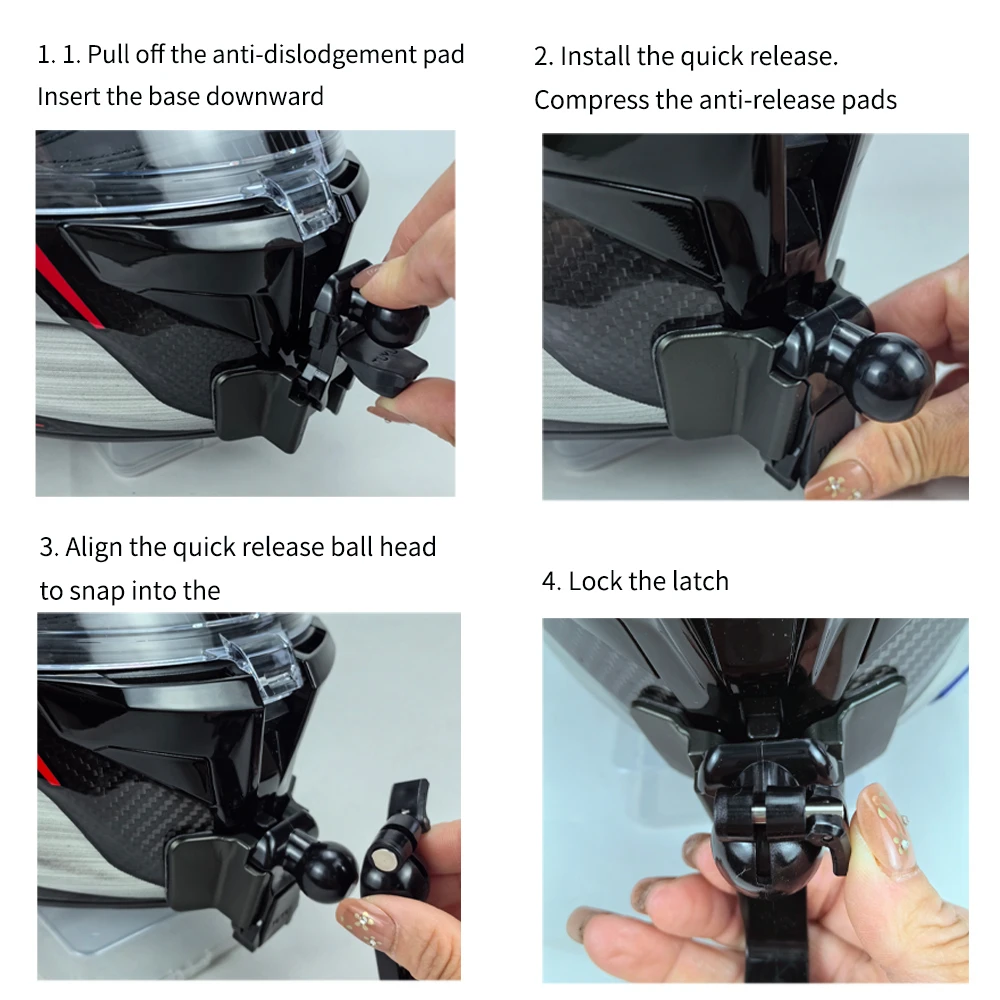 1. 1. Pull off the anti-dislodgement pad
Insert the base downward

2. Install the quick release.
Compress the anti-release pads

3. Align the quick release ball head
to snap into the

4. Lock the latch