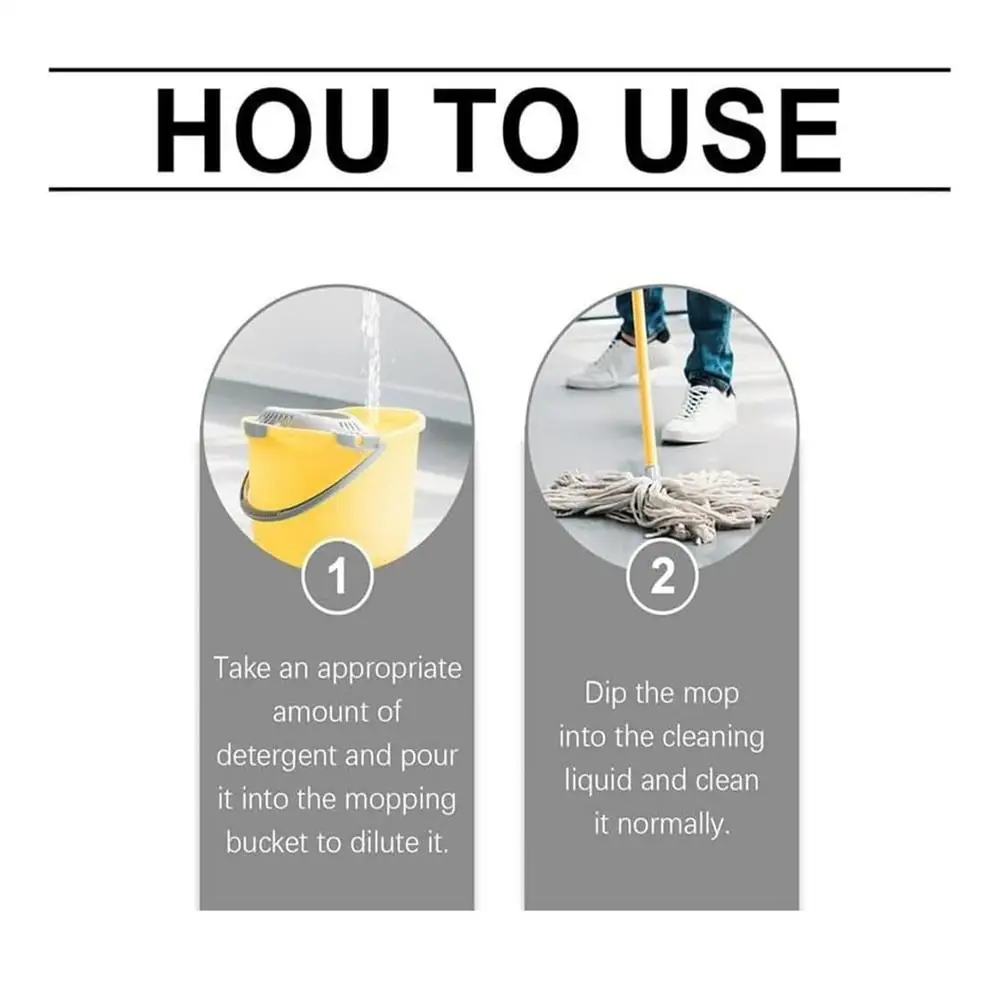 HOU TO USE

1

Take an appropriate amount of detergent and pour it into the mopping bucket to dilute it.

2

Dip the mop into the cleaning liquid and clean it normally.