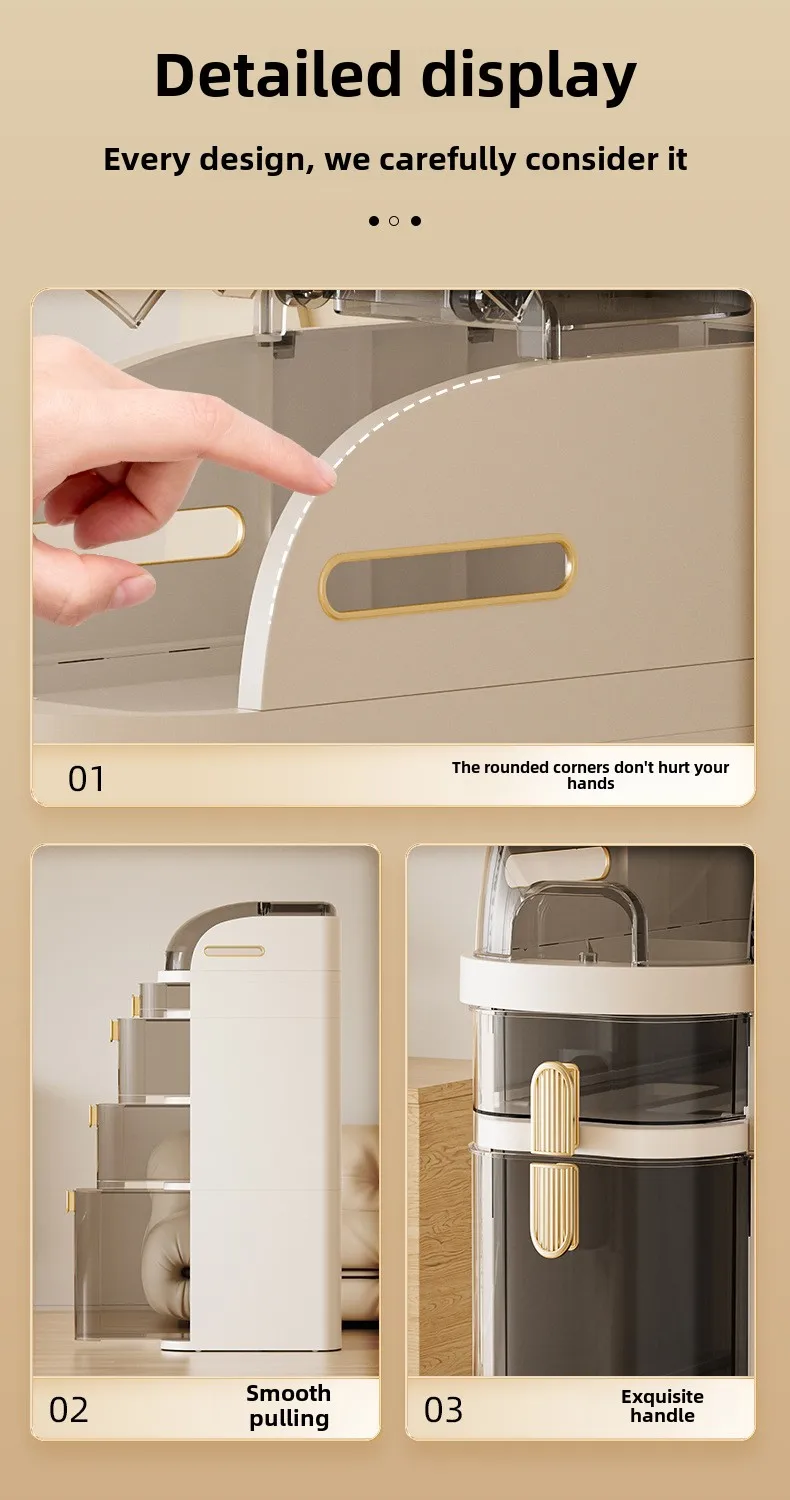 Detailed display

Every design, we carefully consider it

01

The rounded corners don't hurt your hands

02

Smooth pulling

03

Exquisite handle