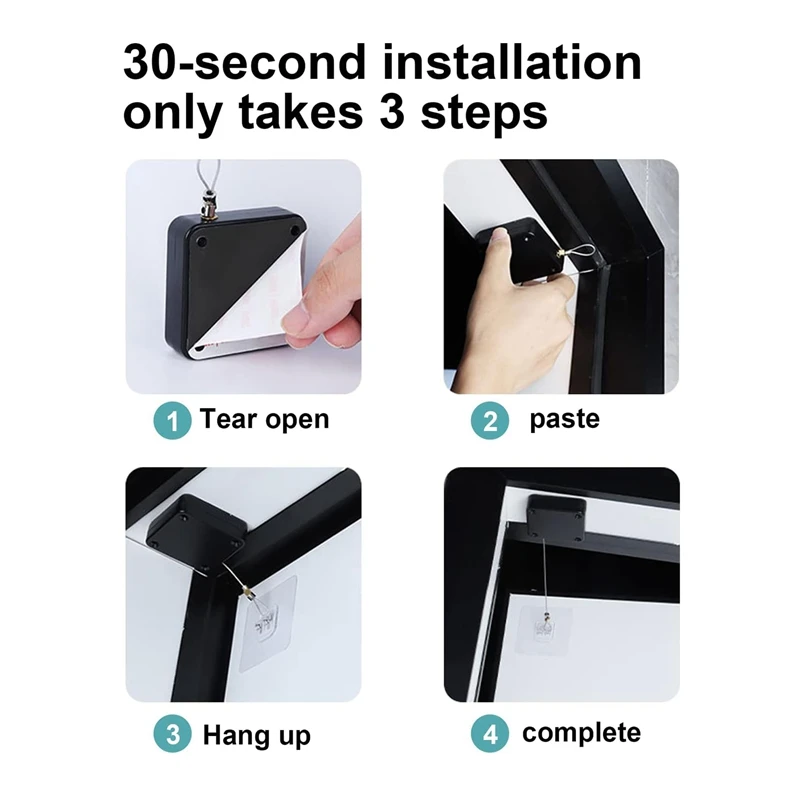 30-second installation only takes 3 steps

1 Tear open

2 paste

3 Hang up

4 complete