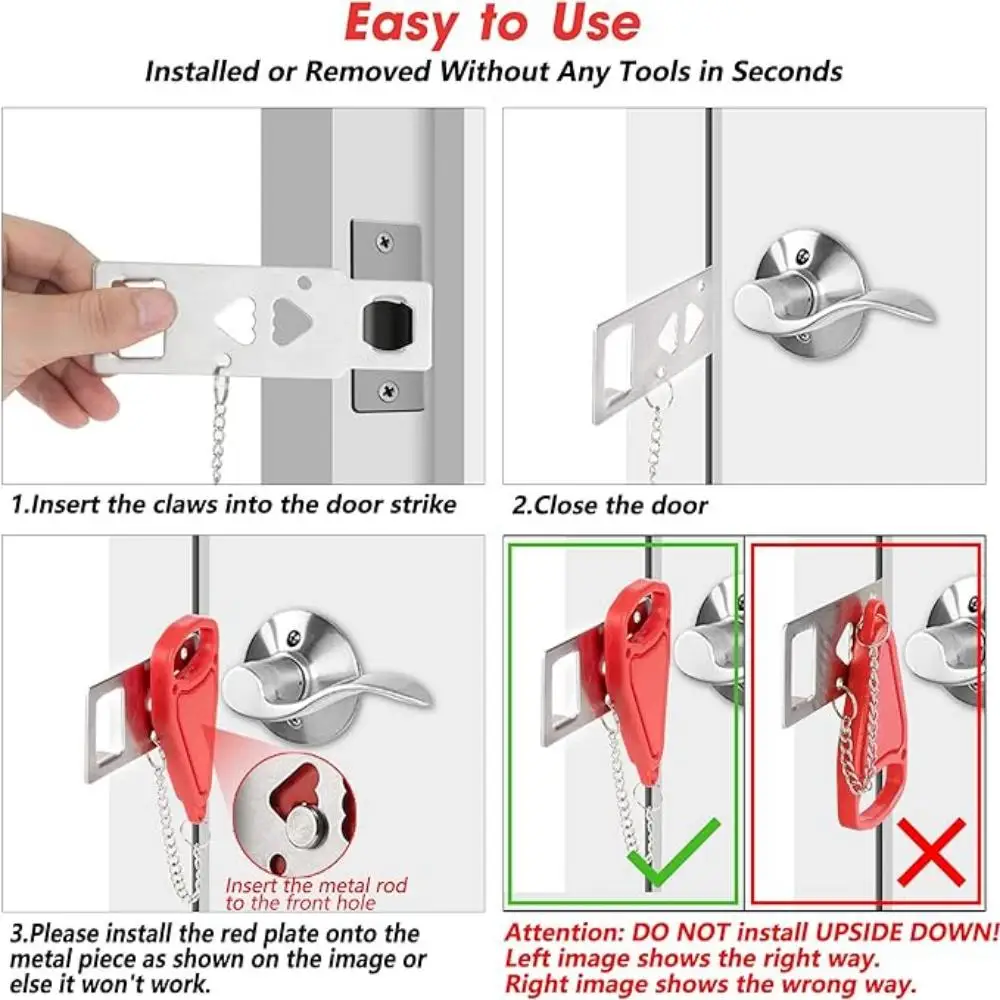 Easy to Use

Installed or Removed Without Any Tools in Seconds

1.Insert the claws into the door strike

2.Close the door

Insert the metal rod to the front hole

3.Please install the red plate onto the metal piece as shown on the image or else it won't work.

Attention: DO NOT install UPSIDE DOWN! Left image shows the right way. Right image shows the wrong way.