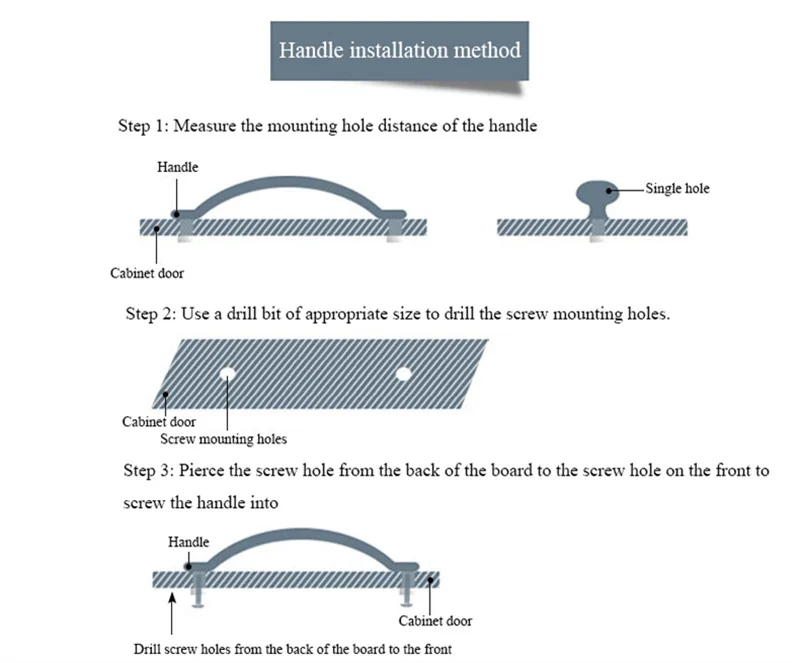 Handle installation method

Step 1: Measure the mounting hole distance of the handle

Handle

Single hole

Cabinet door

Step 2: Use a drill bit of appropriate size to drill the screw mounting holes.

Cabinet door

Screw mounting holes

Step 3: Pierce the screw hole from the back of the board to the screw hole on the front to screw the handle into

Handle

Cabinet door

Drill screw holes from the back of the board to the front