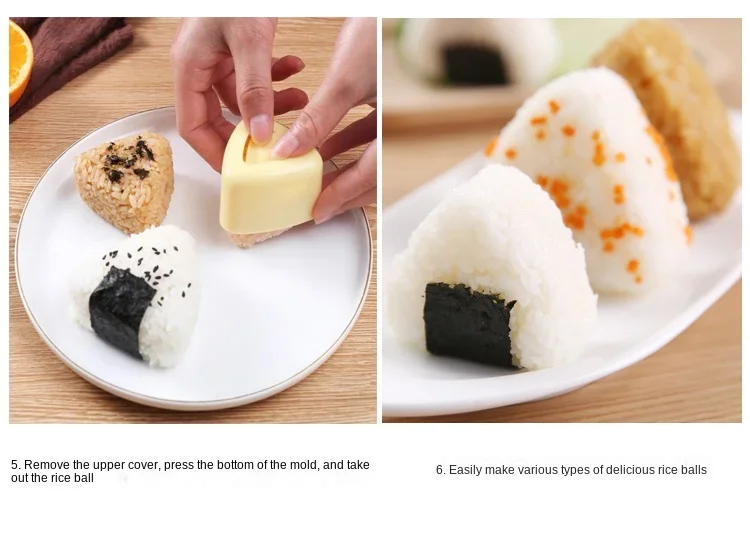 5. Remove the upper cover, press the bottom of the mold, and take out the rice ball

6. Easily make various types of delicious rice balls