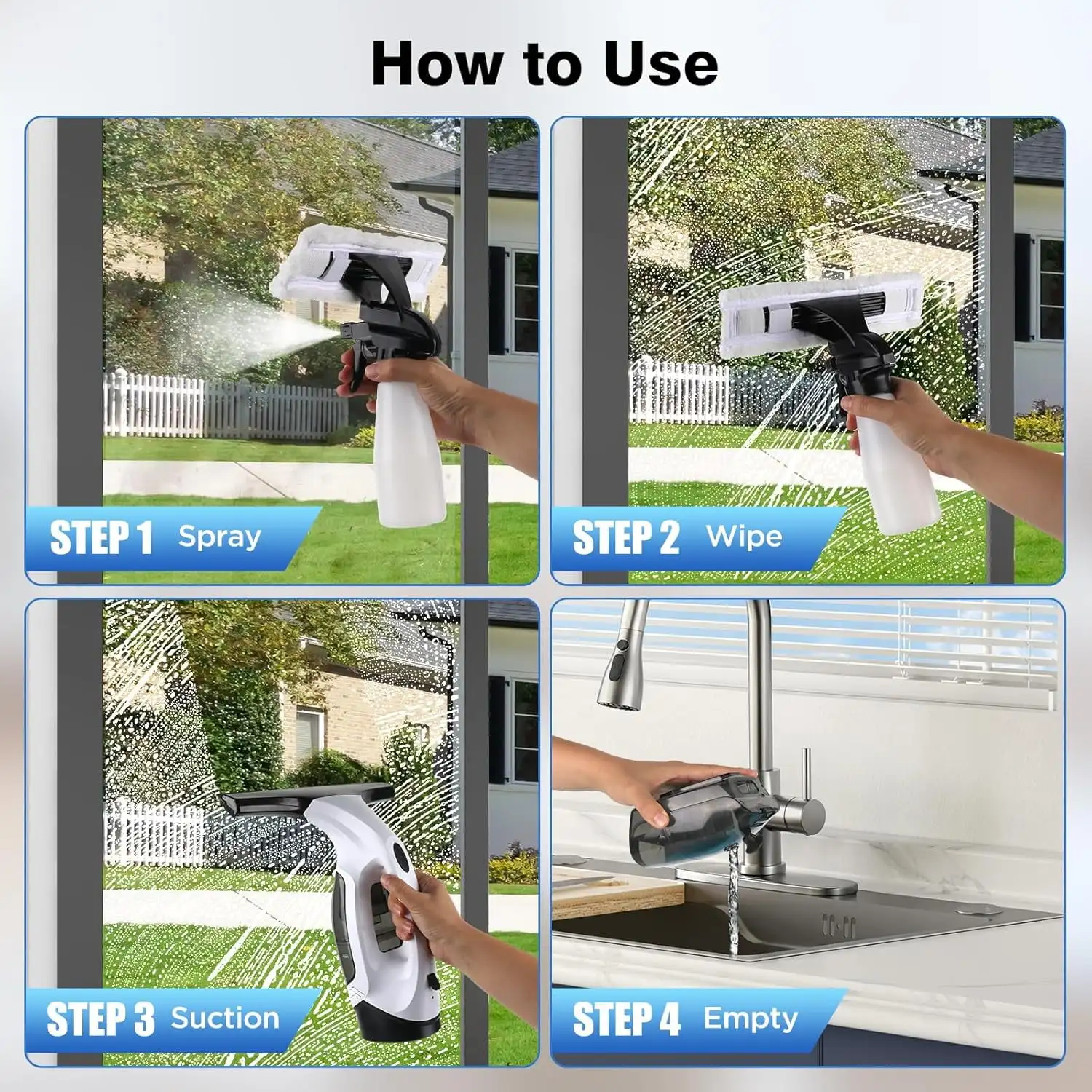 How to Use

STEP 1 Spray

STEP 2 Wipe

STEP 3 Suction

STEP 4 Empty