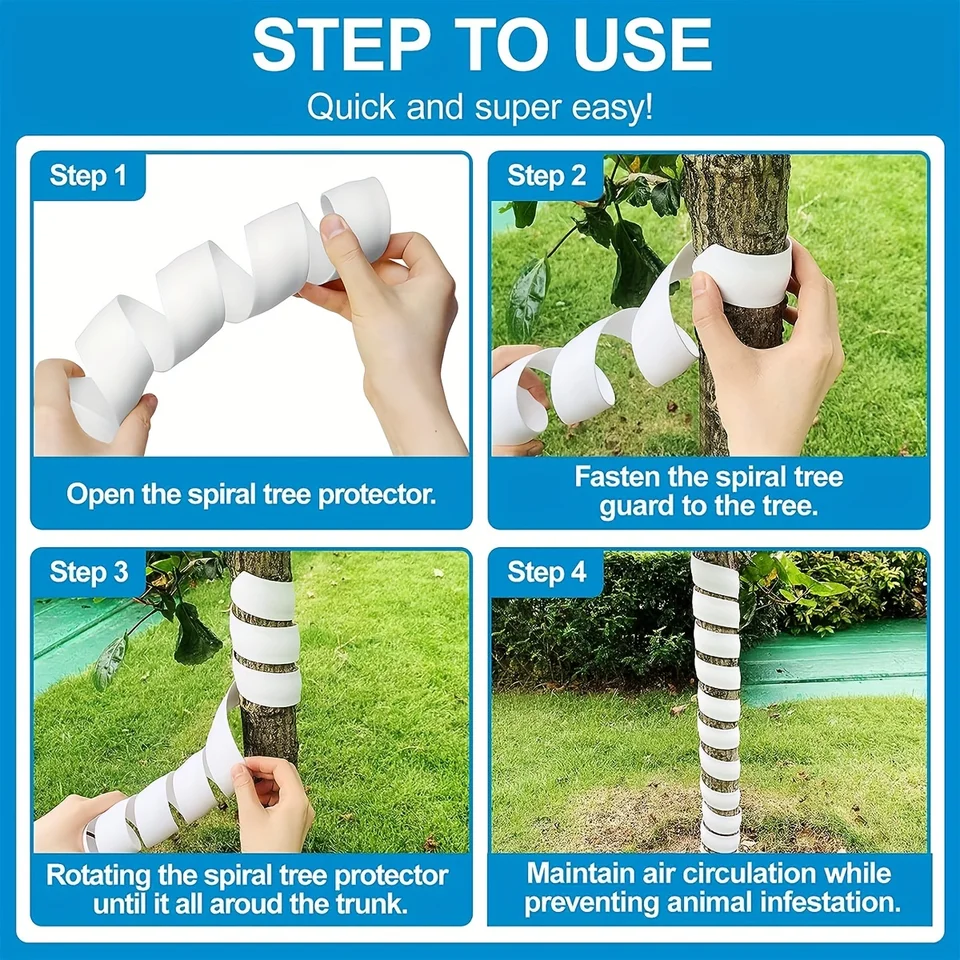 STEP TO USE

Quick and super easy!

Step 1

Open the spiral tree protector.

Step 2

Fasten the spiral tree guard to the tree.

Step 3

Rotating the spiral tree protector until it all aroud the trunk.

Step 4

Maintain air circulation while preventing animal infestation.