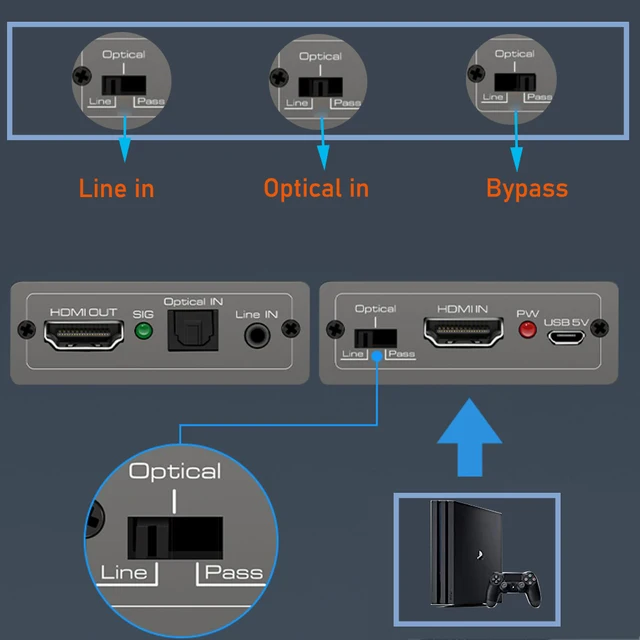 Optical
Line
Pass

Optical
Line
Pass

Optical
Line
Pass

Line in

Optical in

Bypass

HDMI OUT
SIG
Optical IN
Line IN

Optical
Line
Pass
HDMI IN
PW
USB 5V

Optical
Line
Pass