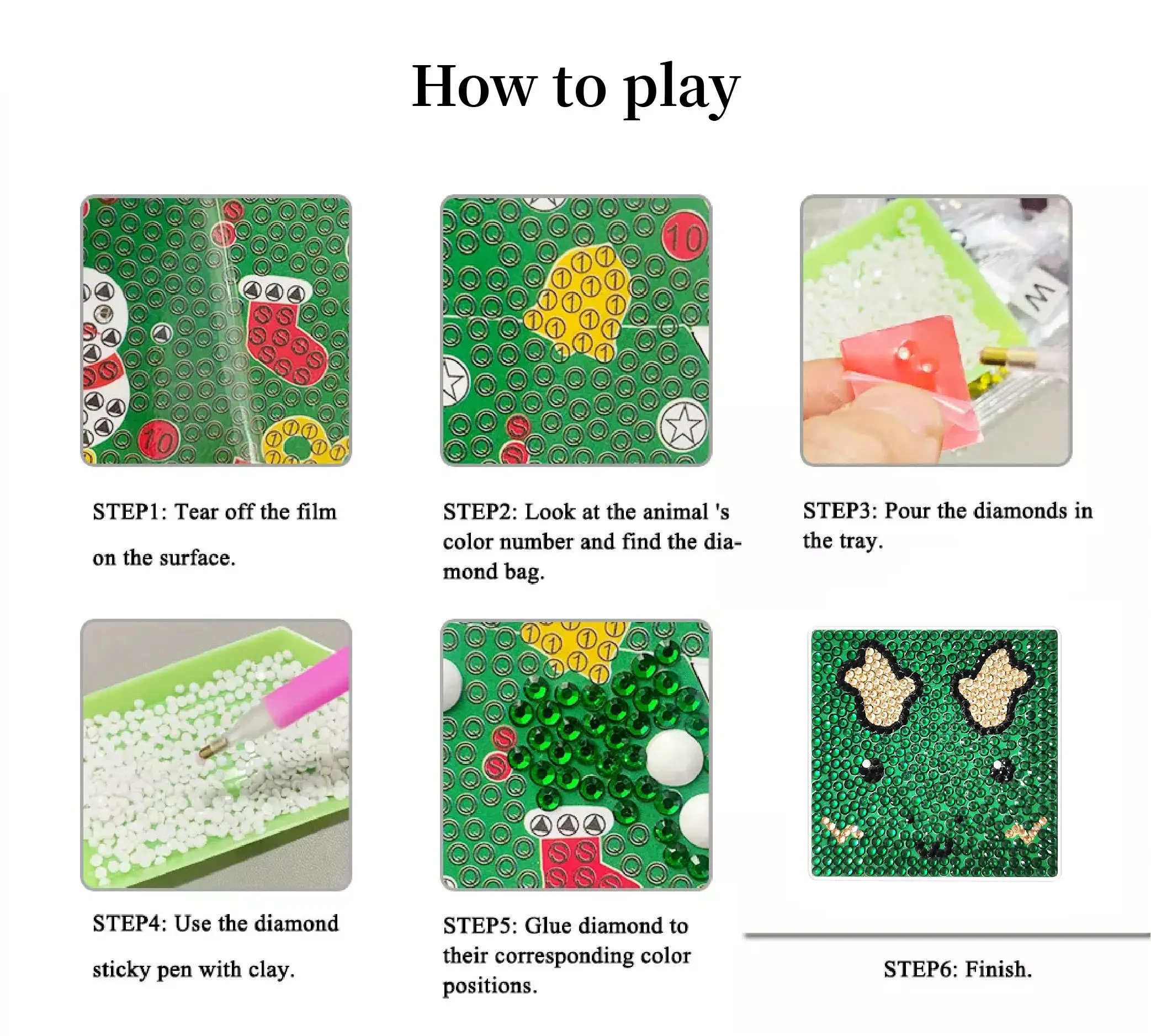 How to play

STEP1: Tear off the film on the surface.

STEP2: Look at the animal 's color number and find the diamond bag.

STEP3: Pour the diamonds in the tray.

STEP4: Use the diamond sticky pen with clay.

STEP5: Glue diamond to their corresponding color positions.

STEP6: Finish.