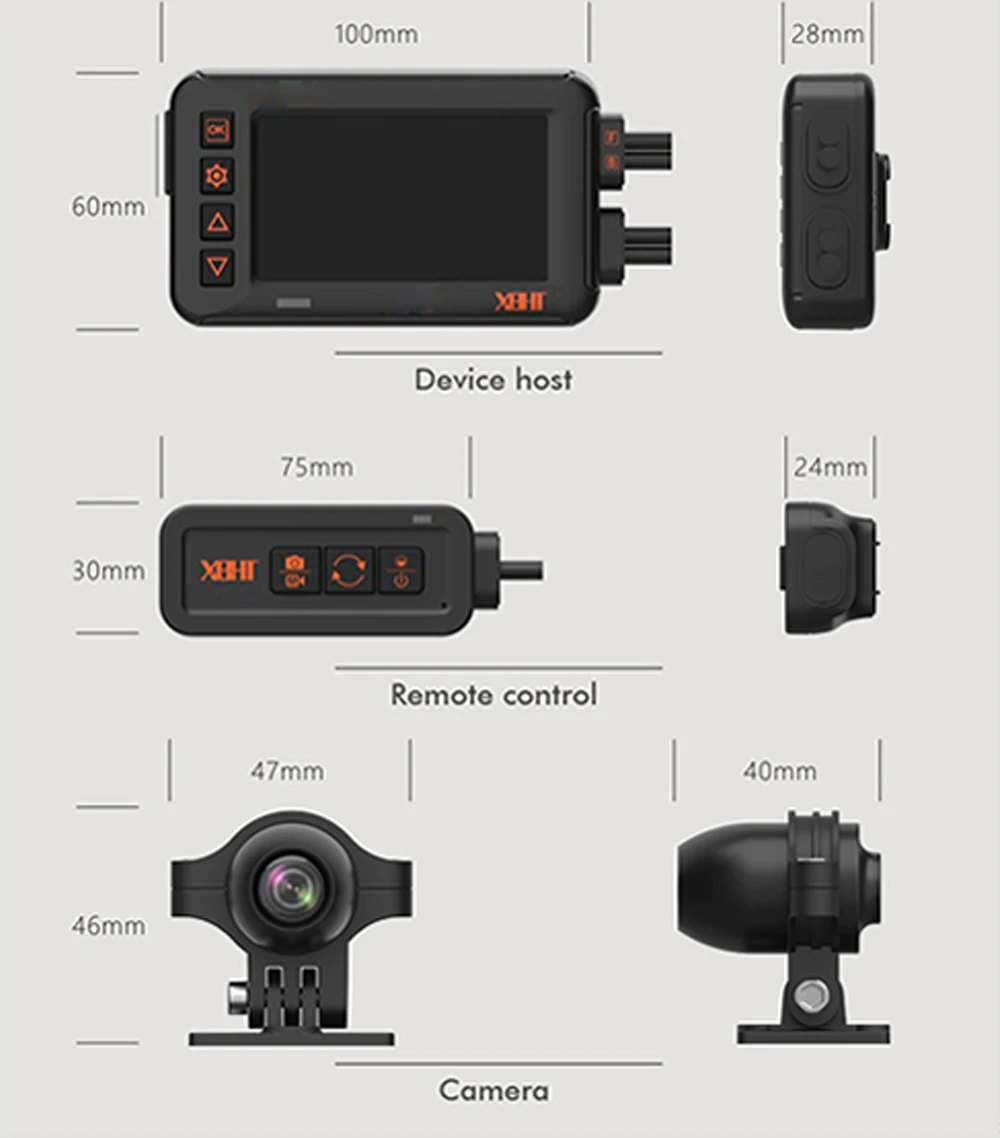 100mm

28mm

60mm

OK

XBHT

Device host

75mm

24mm

30mm

XBHT

Remote control

47mm

40mm

46mm

Camera