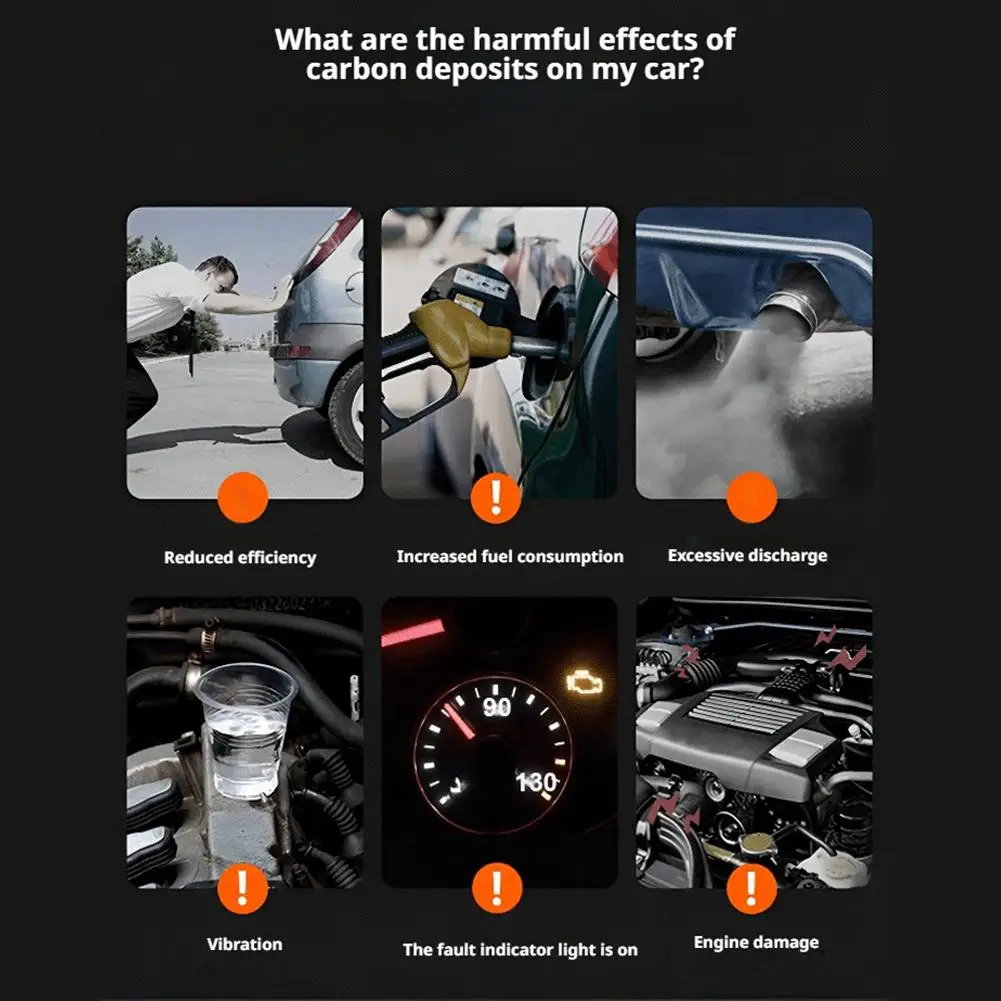 What are the harmful effects of carbon deposits on my car?

Reduced efficiency

!

Increased fuel consumption

Excessive discharge

!

Vibration

90

130

!

The fault indicator light is on

!

Engine damage