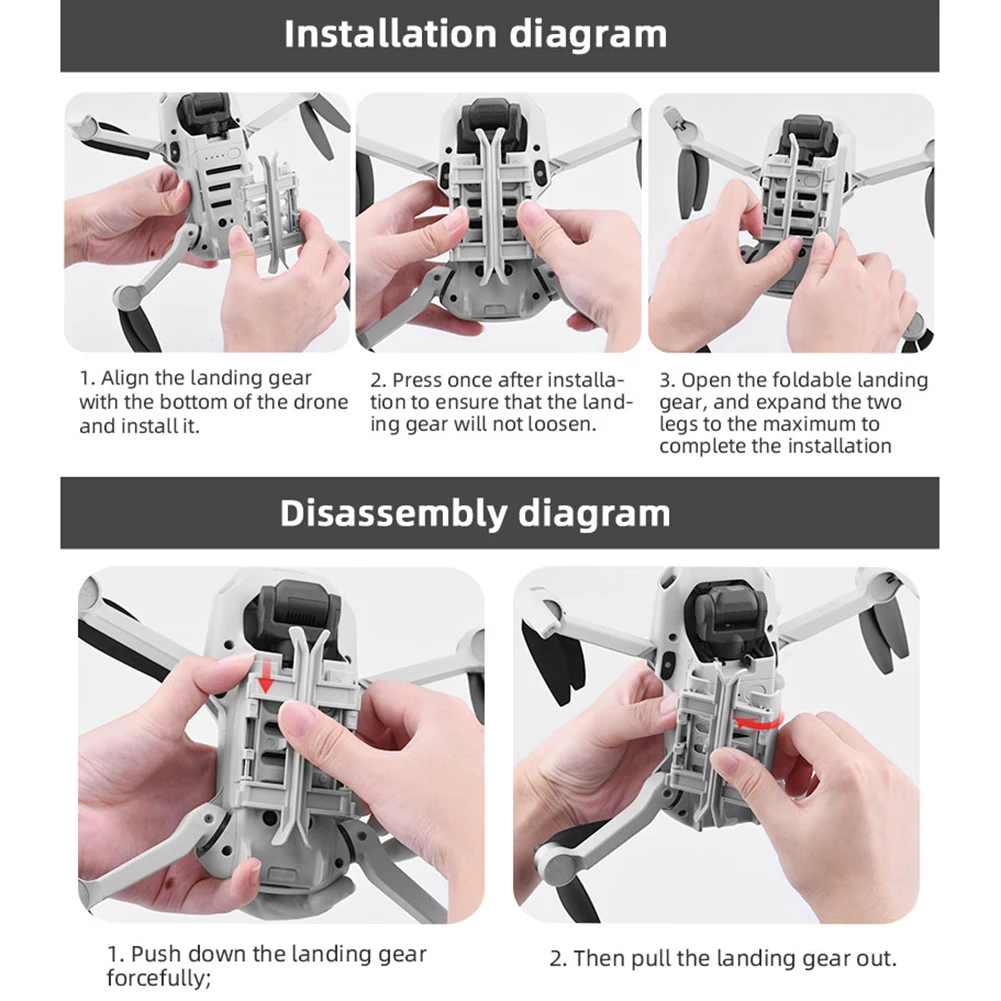 Installation diagram

1. Align the landing gear with the bottom of the drone and install it.

2. Press once after installation to ensure that the landing gear will not loosen.

3. Open the foldable landing gear, and expand the two legs to the maximum to complete the installation

Disassembly diagram

1. Push down the landing gear forcefully;

2. Then pull the landing gear out.