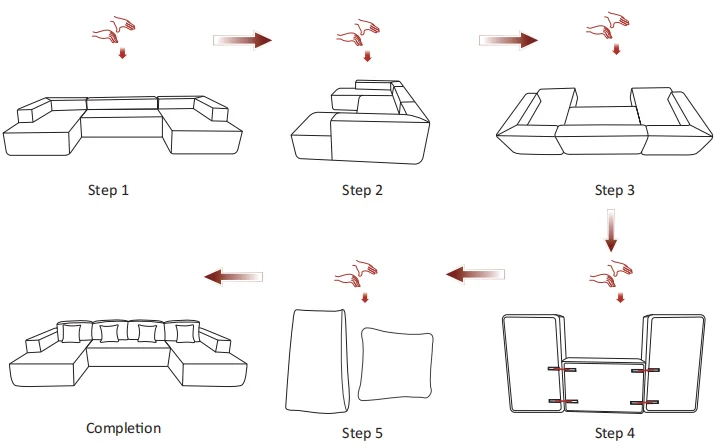 Step 1

Step 2

Step 3

Step 4

Step 5

Completion