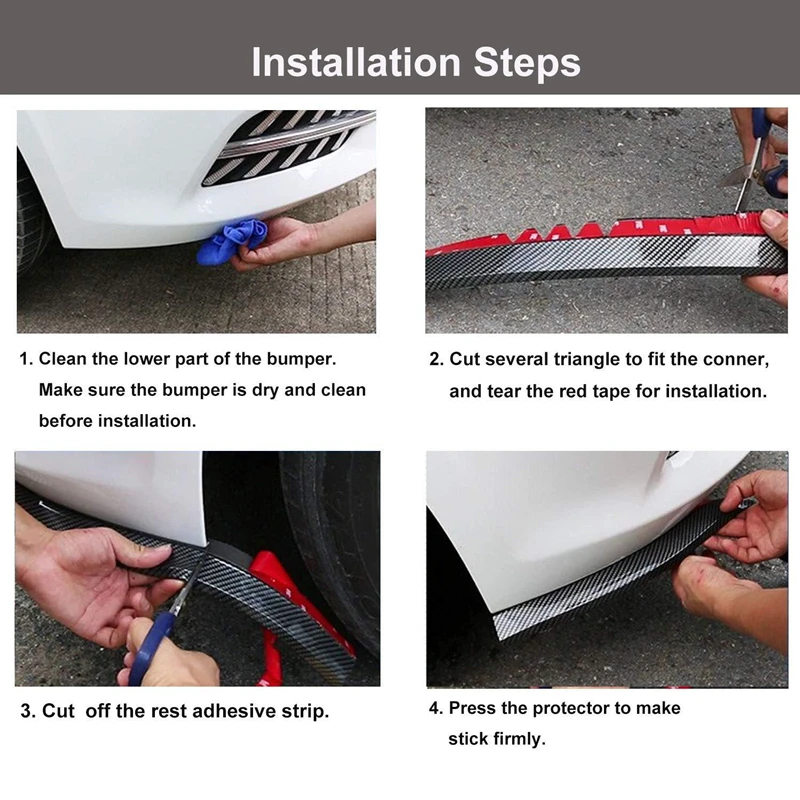 Installation Steps

1. Clean the lower part of the bumper. Make sure the bumper is dry and clean before installation.

2. Cut several triangle to fit the conner, and tear the red tape for installation.

3. Cut off the rest adhesive strip.

4. Press the protector to make stick firmly.