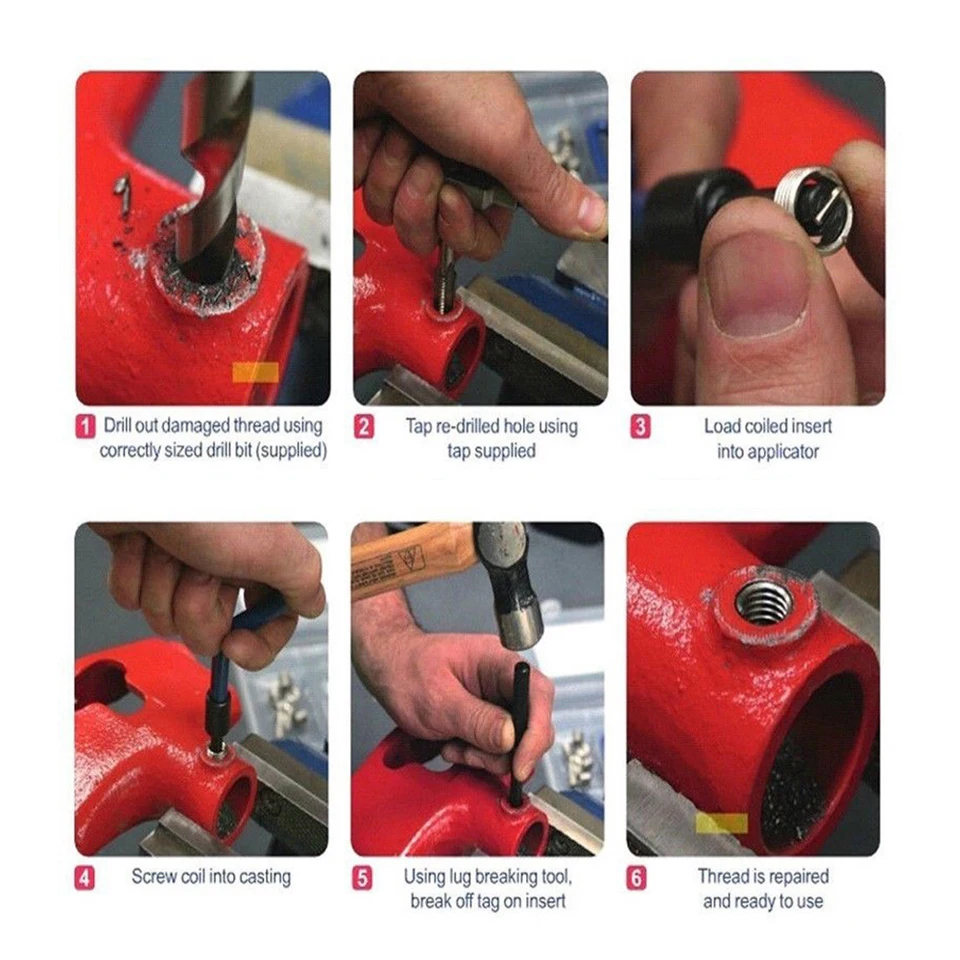 1 Drill out damaged thread using correctly sized drill bit (supplied)

2 Tap re-drilled hole using tap supplied

3 Load coiled insert into applicator

4 Screw coil into casting

5 Using lug breaking tool, break off tag on insert

6 Thread is repaired and ready to use