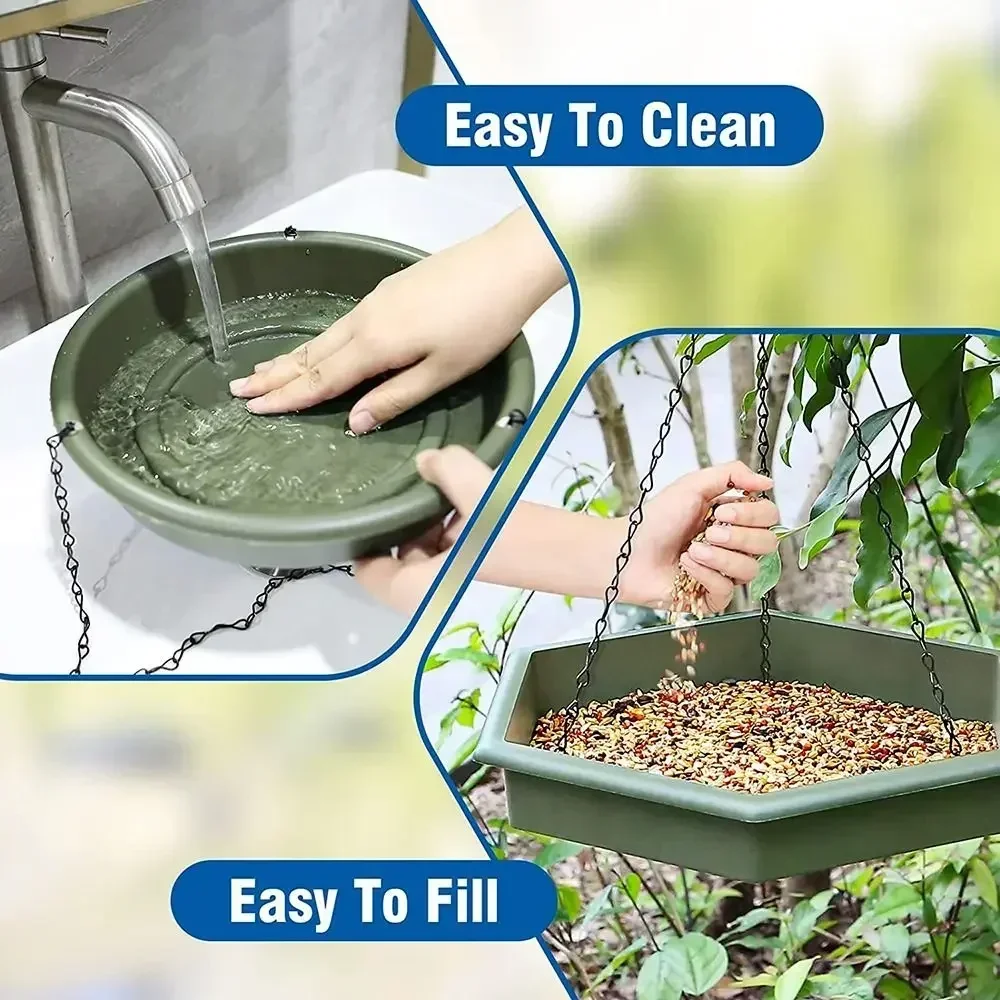 Easy To Clean

Easy To Fill