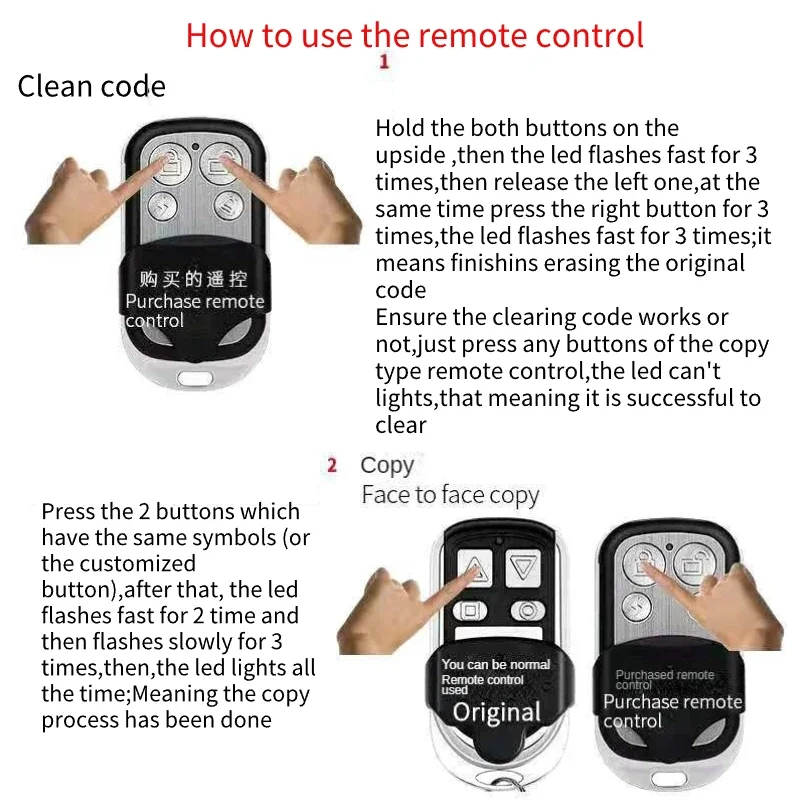 How to use the remote control
1
Clean code

购买的遥控
Purchase remote control

Hold the both buttons on the upside ,then the led flashes fast for 3 times,then release the left one,at the same time press the right button for 3 times,the led flashes fast for 3 times;it means finishins erasing the original code
Ensure the clearing code works or not,just press any buttons of the copy type remote control,the led can't lights,that meaning it is successful to clear

2 Copy
Face to face copy

Press the 2 buttons which have the same symbols (or the customized button),after that, the led flashes fast for 2 time and then flashes slowly for 3 times,then,the led lights all the time;Meaning the copy process has been done

You can be normal
Remote control used
Original

Purchased remote control
Purchase remote control