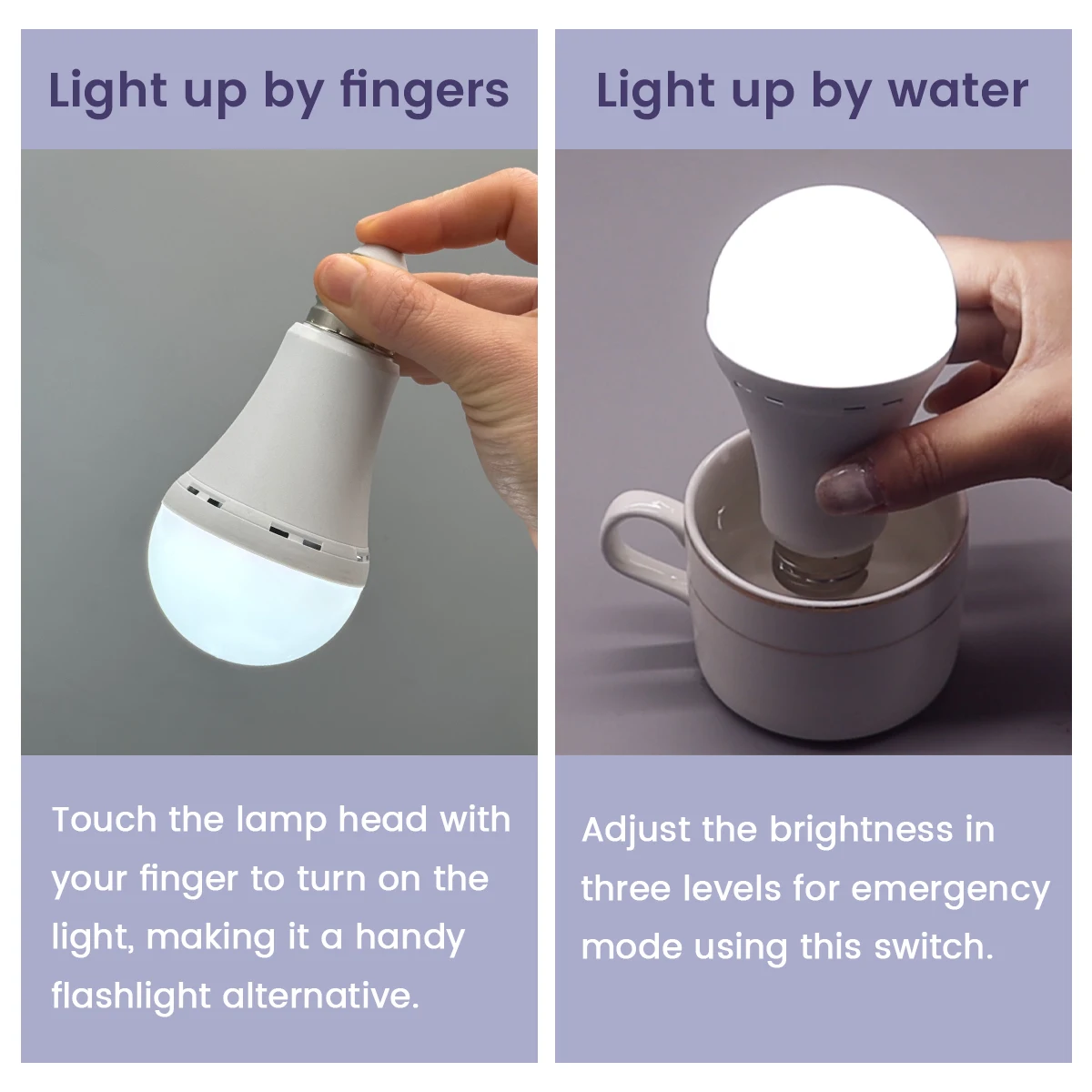 Light up by fingers

Touch the lamp head with your finger to turn on the light, making it a handy flashlight alternative.

Light up by water

Adjust the brightness in three levels for emergency mode using this switch.