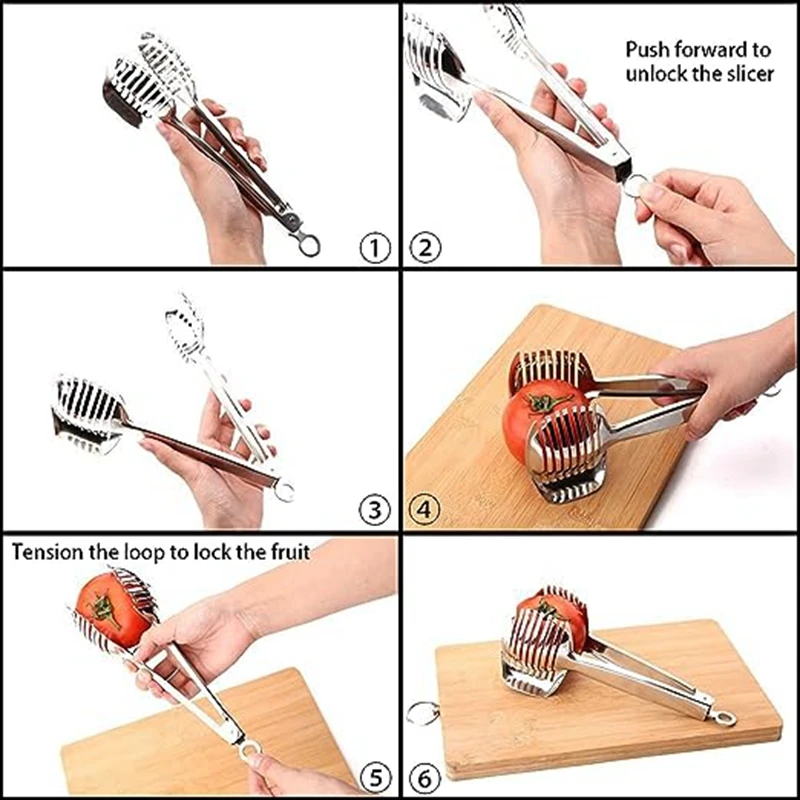 ①

Push forward to unlock the slicer

②

③

④

Tension the loop to lock the fruit

⑤

⑥