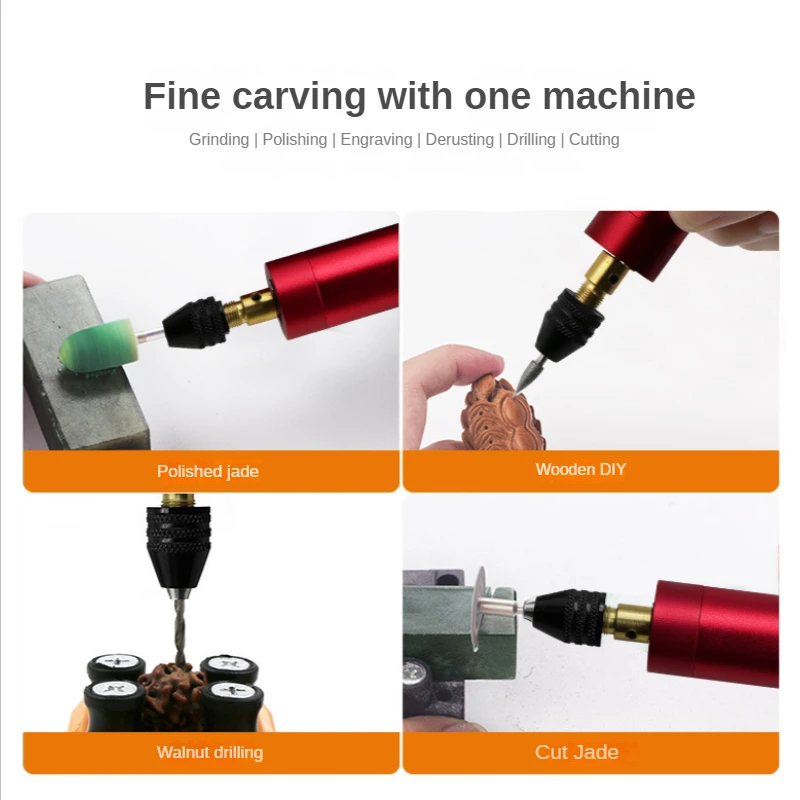 Fine carving with one machine

Grinding | Polishing | Engraving | Derusting | Drilling | Cutting

Polished jade

Wooden DIY

Walnut drilling

Cut Jade