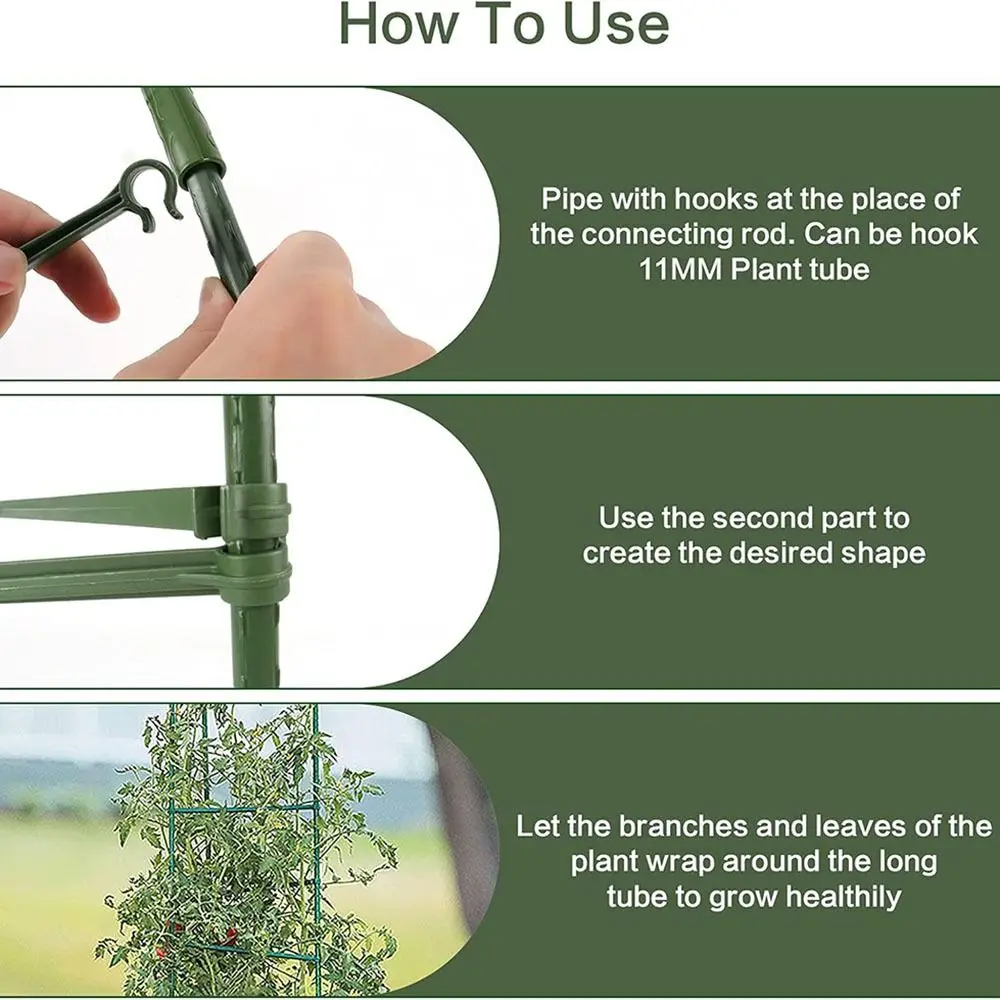 How To Use

Pipe with hooks at the place of the connecting rod. Can be hook 11MM Plant tube

Use the second part to create the desired shape

Let the branches and leaves of the plant wrap around the long tube to grow healthily