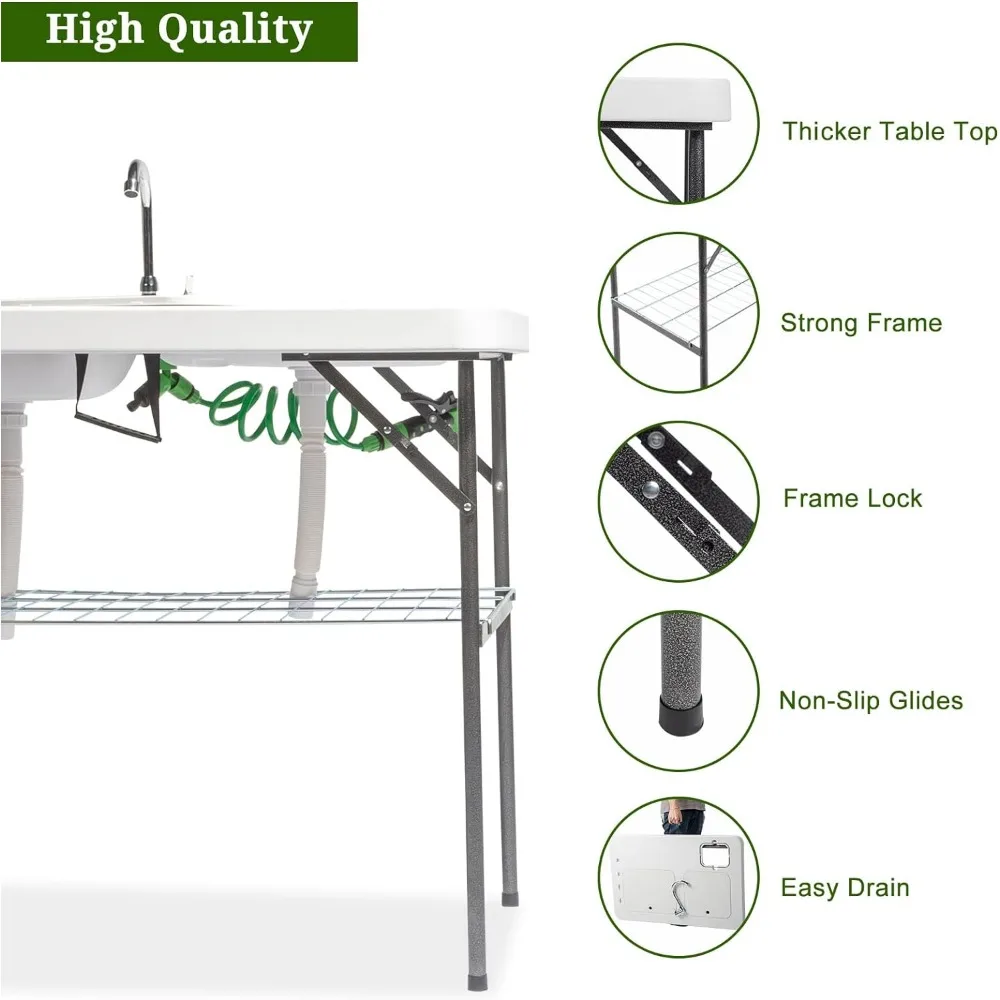 High Quality

Thicker Table Top

Strong Frame

Frame Lock

Non-Slip Glides

Easy Drain