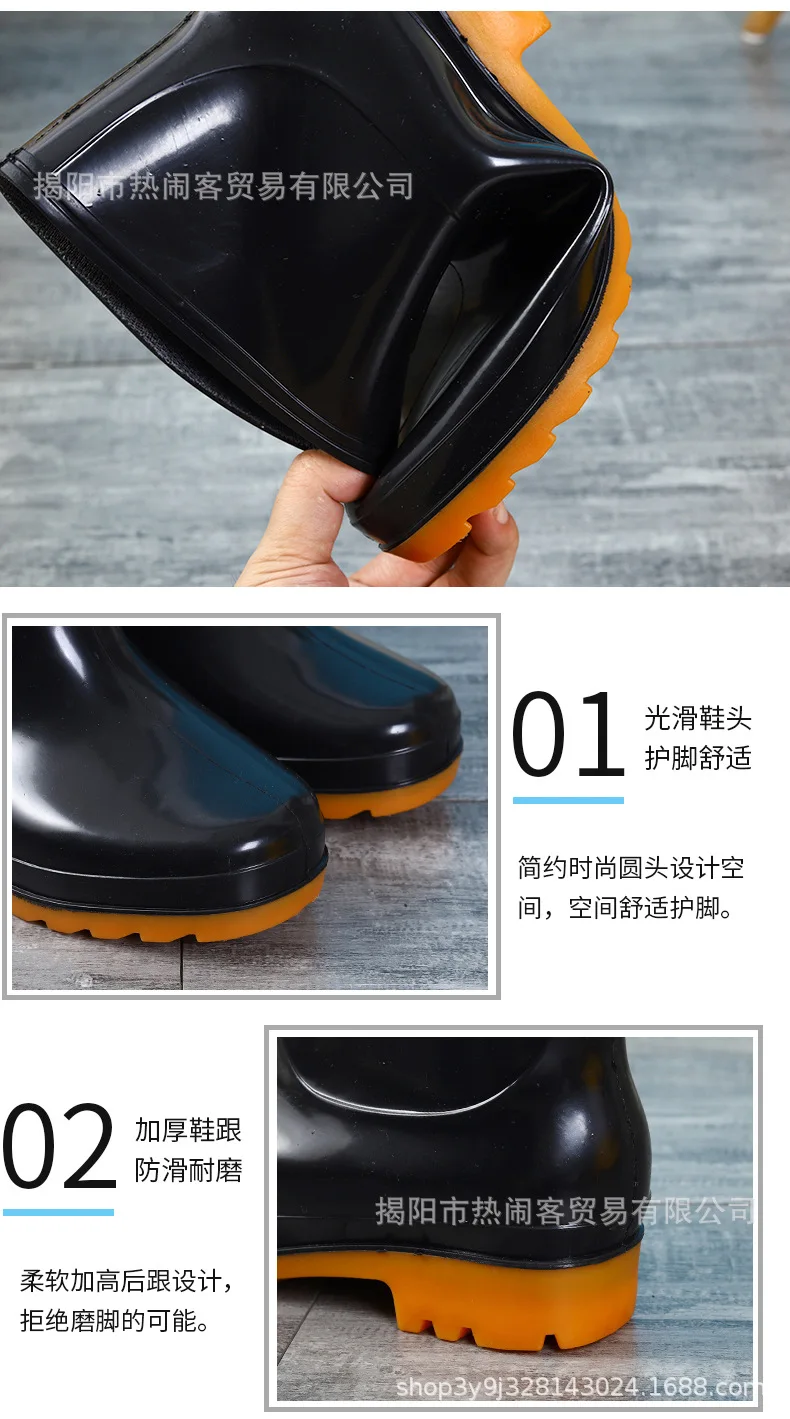 揭阳市热闹客贸易有限公司

01
光滑鞋头
护脚舒适

简约时尚圆头设计空间，空间舒适护脚。

02
加厚鞋跟
防滑耐磨

柔软加高后跟设计，拒绝磨脚的可能。

揭阳市热闹客贸易有限公司

shop3y9j328143024.1688.com