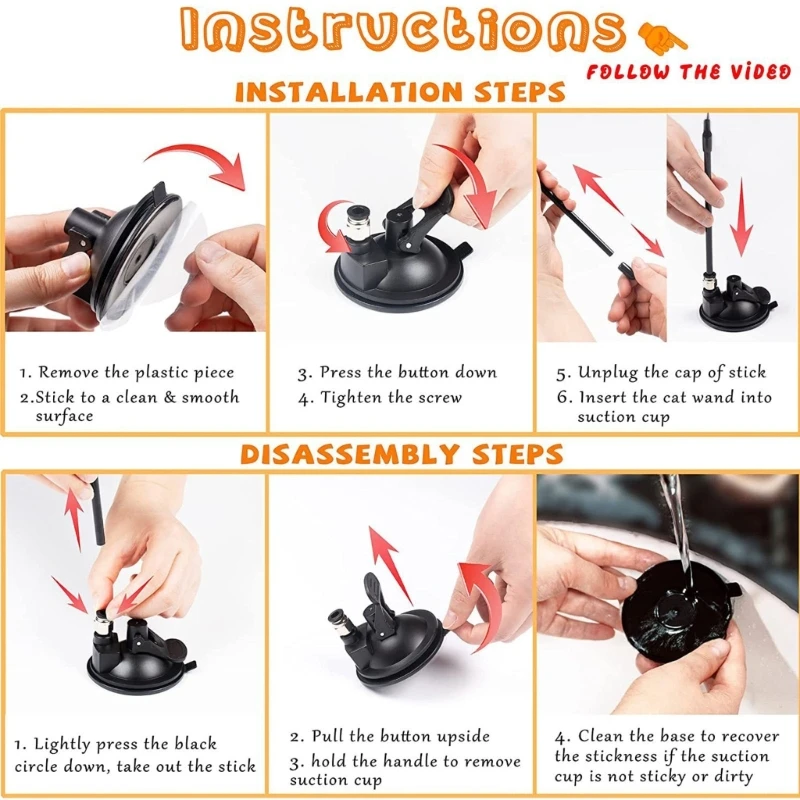 Instructions

FOLLOW THE VIDEO

INSTALLATION STEPS

1. Remove the plastic piece
2.Stick to a clean & smooth surface

3. Press the button down
4. Tighten the screw

5. Unplug the cap of stick
6. Insert the cat wand into suction cup

DISASSEMBLY STEPS

1. Lightly press the black circle down, take out the stick

2. Pull the button upside
3. hold the handle to remove suction cup

4. Clean the base to recover the stickness if the suction cup is not sticky or dirty