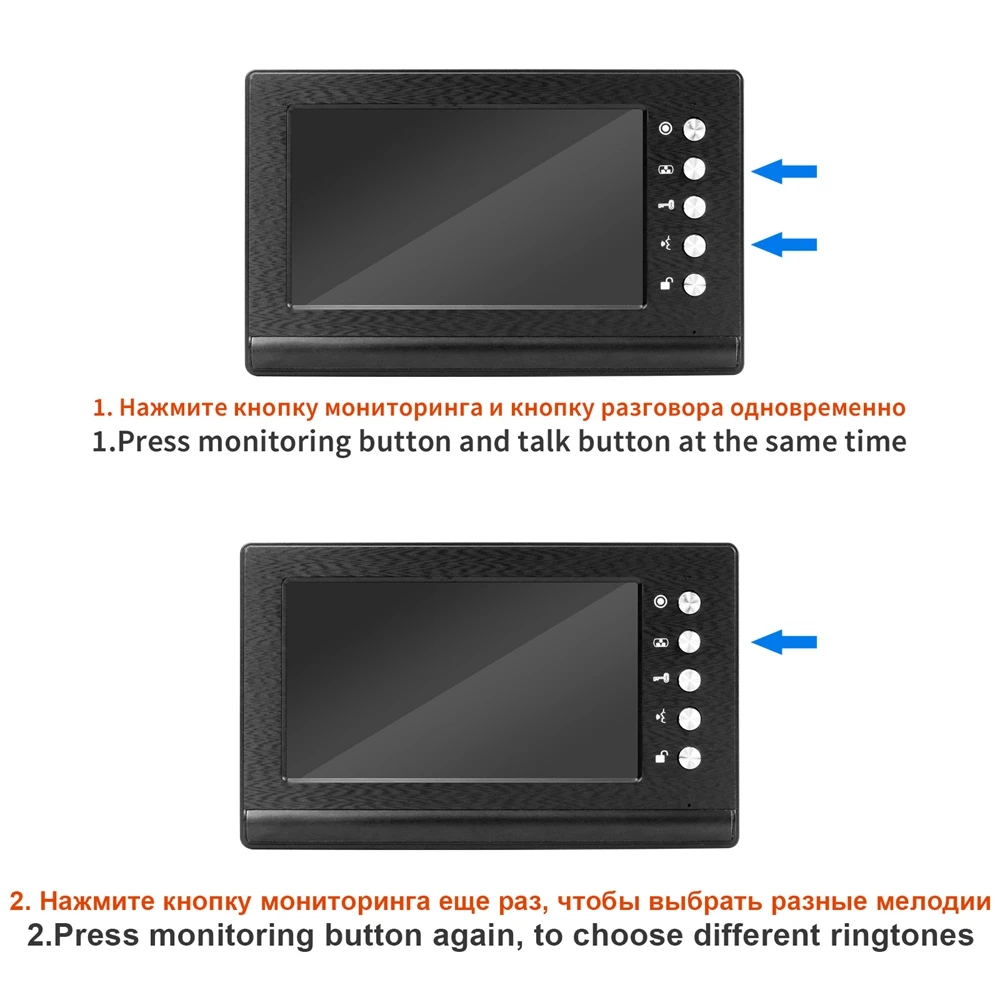 1. Нажмите кнопку мониторинга и кнопку разговора одновременно
1.Press monitoring button and talk button at the same time

2. Нажмите кнопку мониторинга еще раз, чтобы выбрать разные мелодии
2.Press monitoring button again, to choose different ringtones