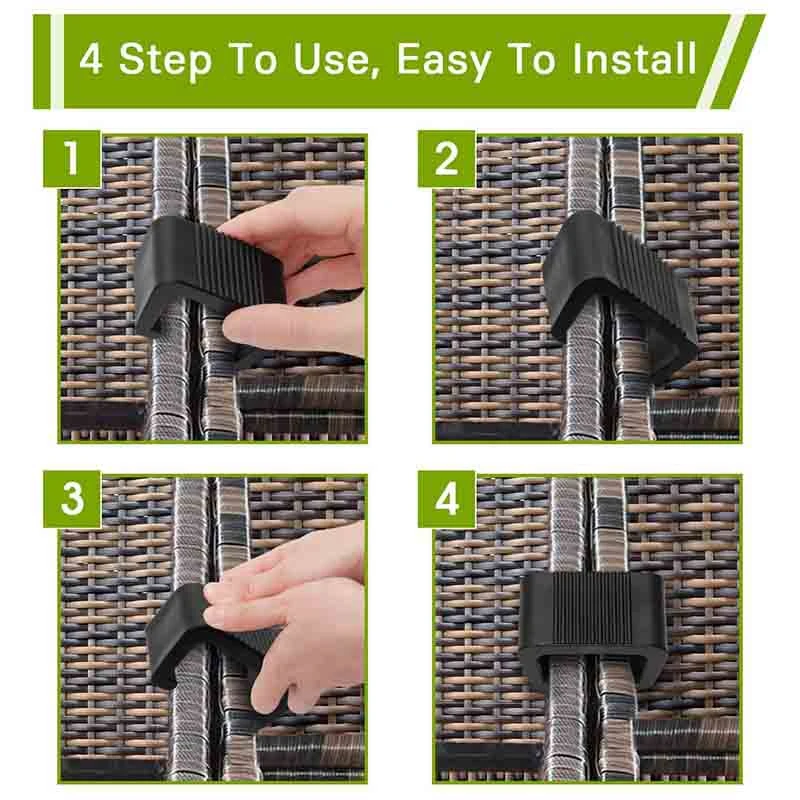 4 Step To Use, Easy To Install

1

2

3

4