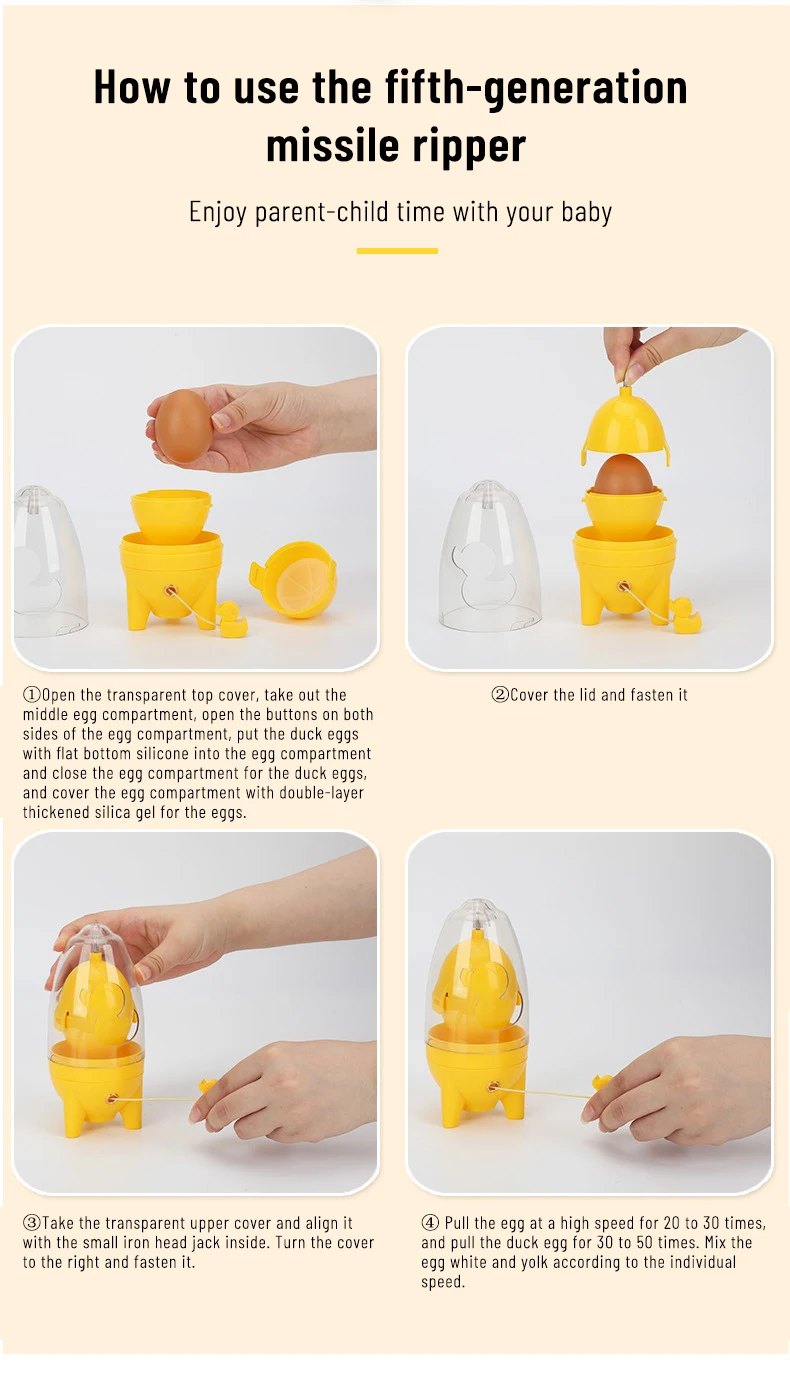 How to use the fifth-generation missile ripper

Enjoy parent-child time with your baby

①Open the transparent top cover, take out the middle egg compartment, open the buttons on both sides of the egg compartment, put the duck eggs with flat bottom silicone into the egg compartment and close the egg compartment for the duck eggs, and cover the egg compartment with double-layer thickened silica gel for the eggs.

②Cover the lid and fasten it

③Take the transparent upper cover and align it with the small iron head jack inside. Turn the cover to the right and fasten it.

④ Pull the egg at a high speed for 20 to 30 times, and pull the duck egg for 30 to 50 times. Mix the egg white and yolk according to the individual speed.