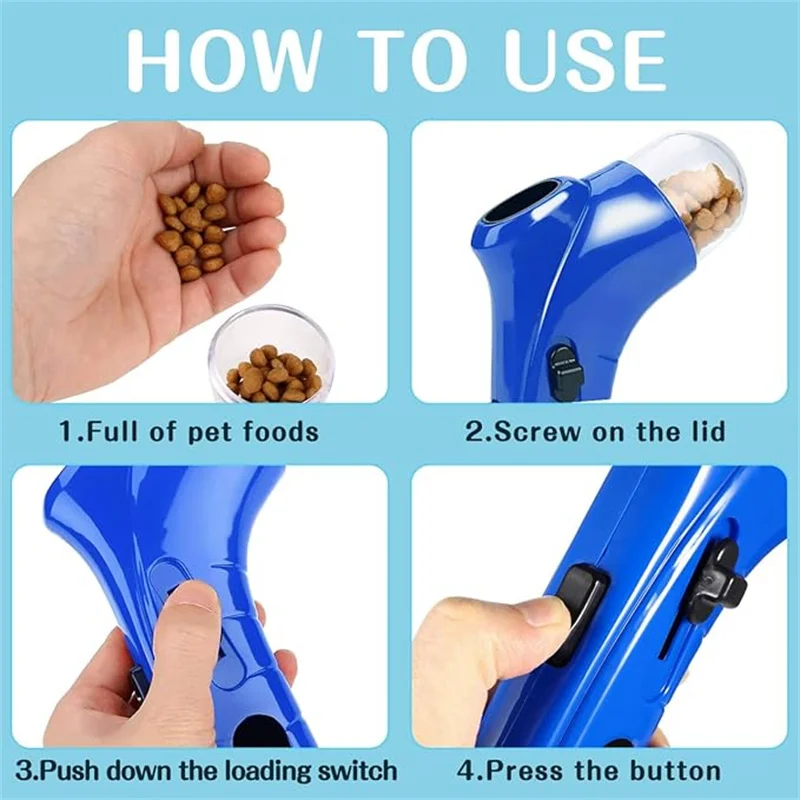 HOW TO USE

1.Full of pet foods

2.Screw on the lid

3.Push down the loading switch

4.Press the button