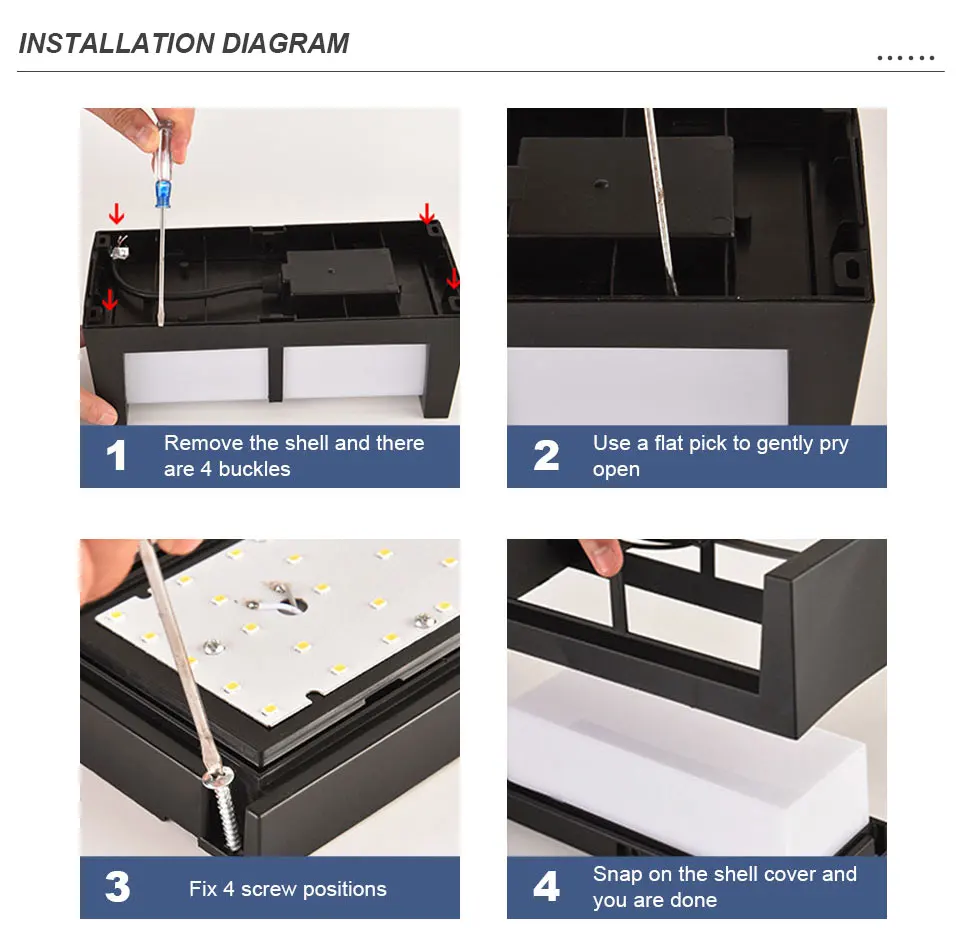 INSTALLATION DIAGRAM

......

1 Remove the shell and there are 4 buckles

2 Use a flat pick to gently pry open

3 Fix 4 screw positions

4 Snap on the shell cover and you are done