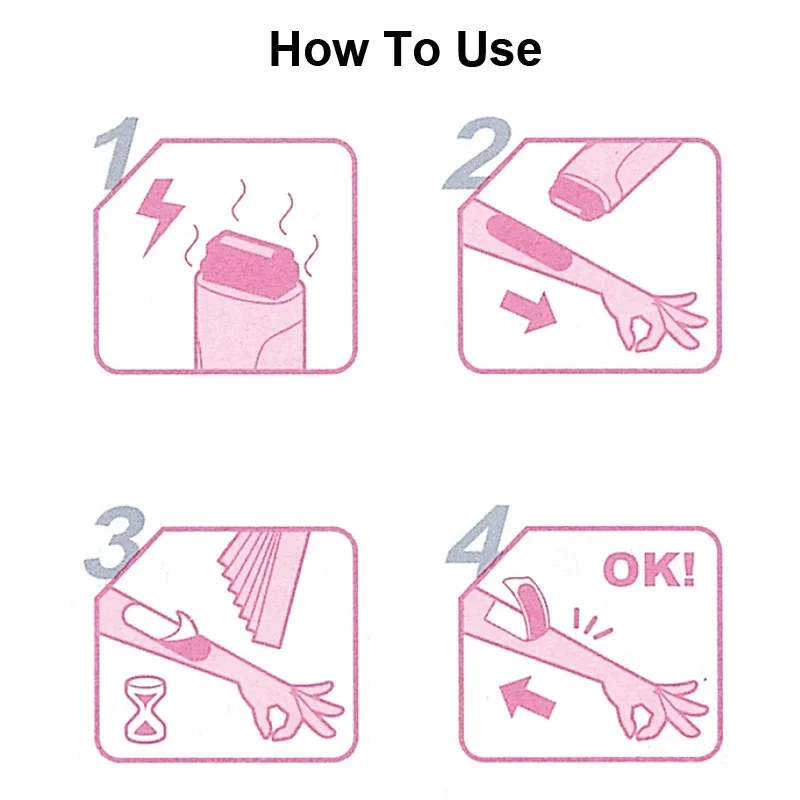 How To Use

1

2

3

4

OK!