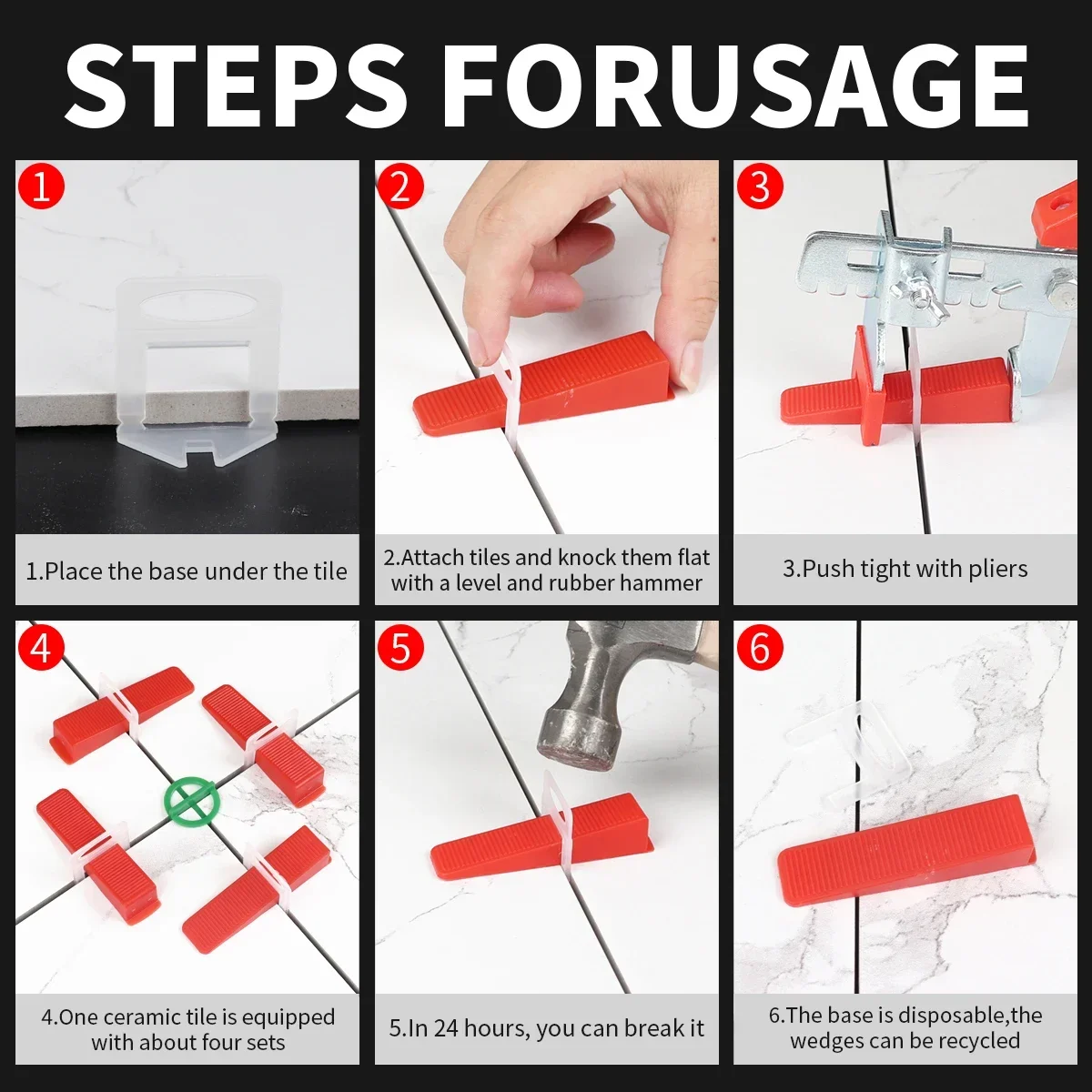 STEPS FORUSAGE

1

1.Place the base under the tile

2

2.Attach tiles and knock them flat with a level and rubber hammer

3

3.Push tight with pliers

4

4.One ceramic tile is equipped with about four sets

5

5.In 24 hours, you can break it

6

6.The base is disposable,the wedges can be recycled