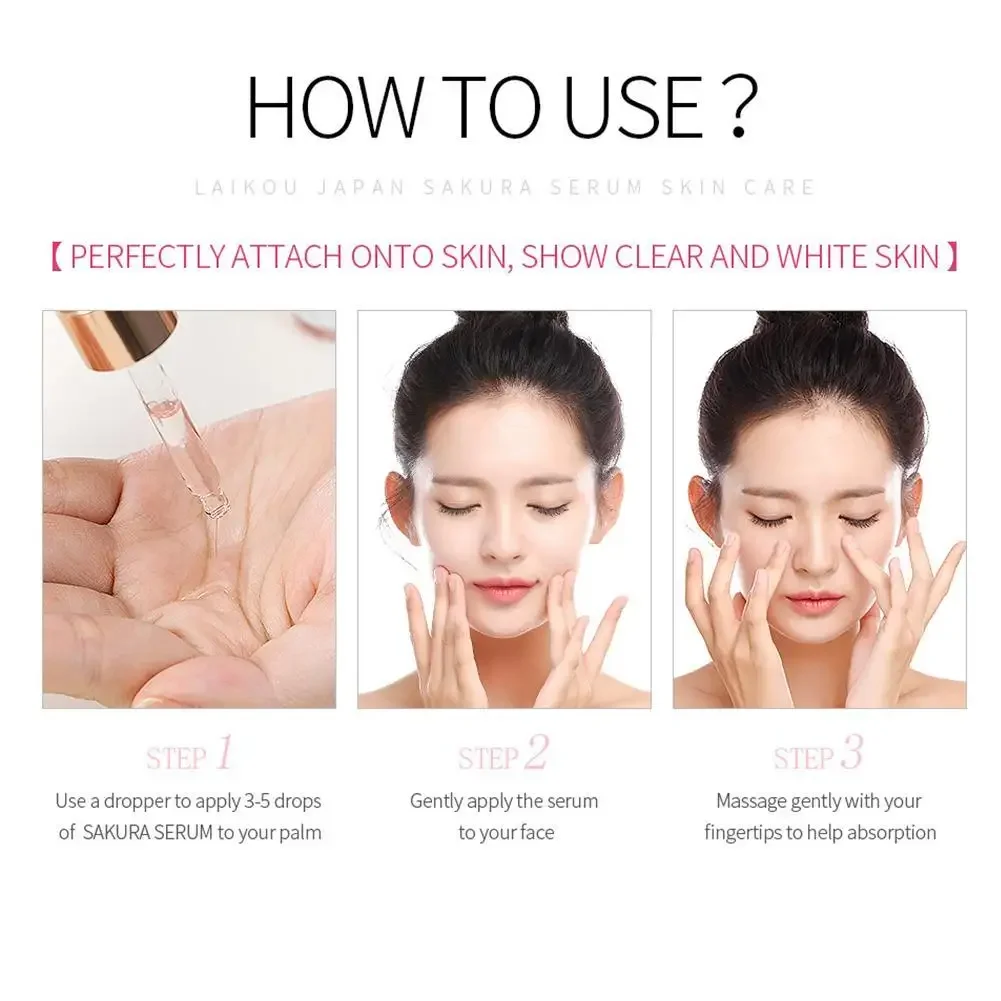 HOW TO USE ?

LAIKOU JAPAN SAKURA SERUM SKIN CARE

【 PERFECTLY ATTACH ONTO SKIN, SHOW CLEAR AND WHITE SKIN 】

STEP 1

Use a dropper to apply 3-5 drops of SAKURA SERUM to your palm

STEP 2

Gently apply the serum to your face

STEP 3

Massage gently with your fingertips to help absorption