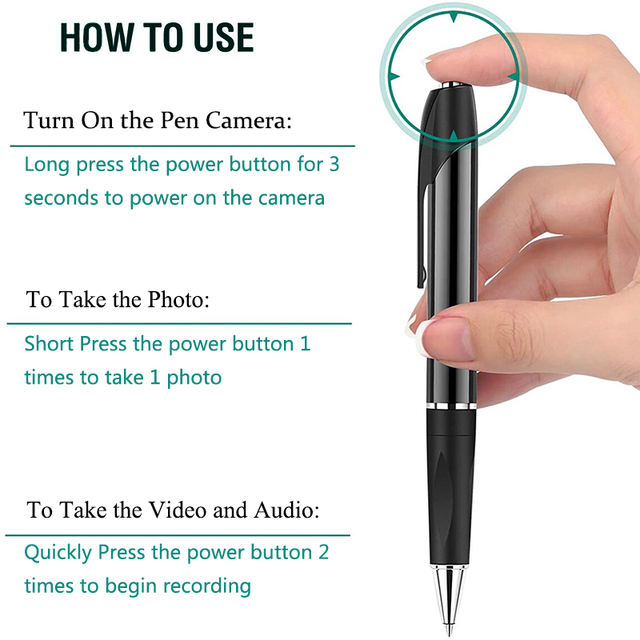 HOW TO USE

Turn On the Pen Camera:

Long press the power button for 3 seconds to power on the camera

To Take the Photo:

Short Press the power button 1 times to take 1 photo

To Take the Video and Audio:

Quickly Press the power button 2 times to begin recording