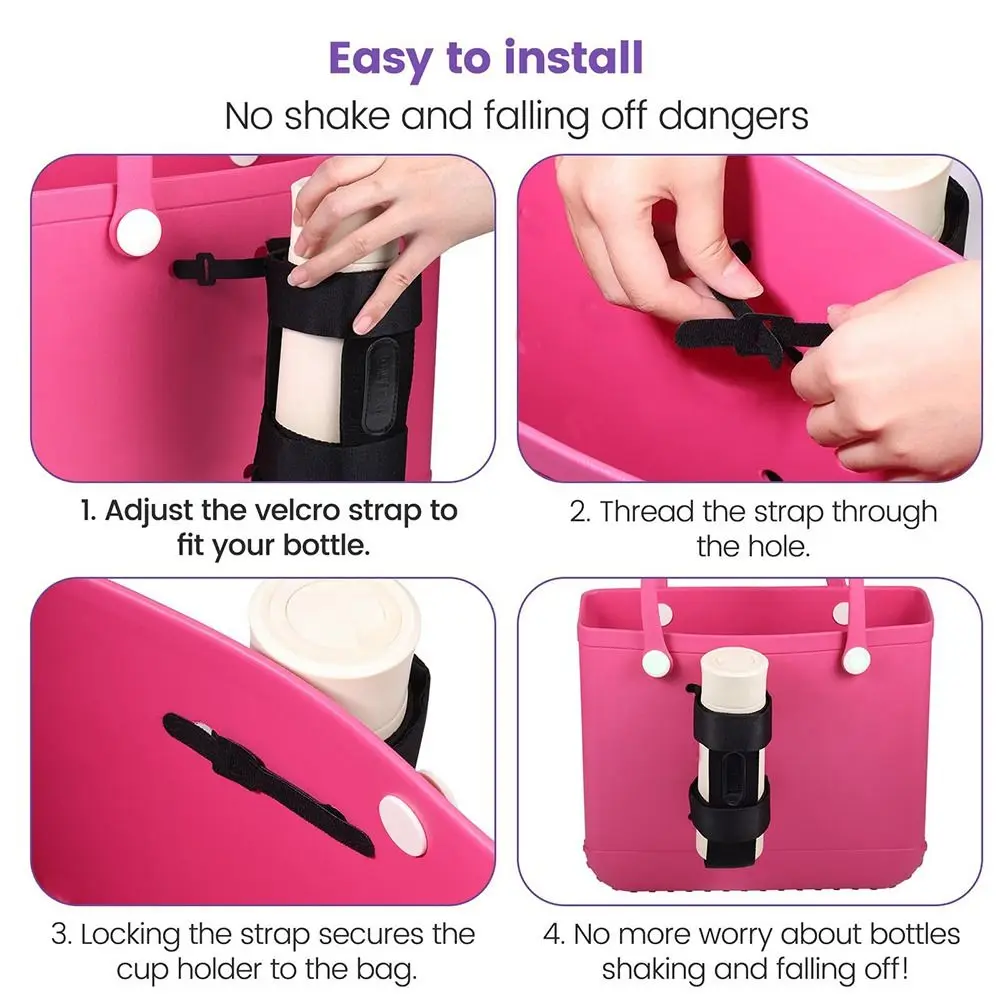 Easy to install

No shake and falling off dangers

1. Adjust the velcro strap to fit your bottle.

2. Thread the strap through the hole.

3. Locking the strap secures the cup holder to the bag.

4. No more worry about bottles shaking and falling off!