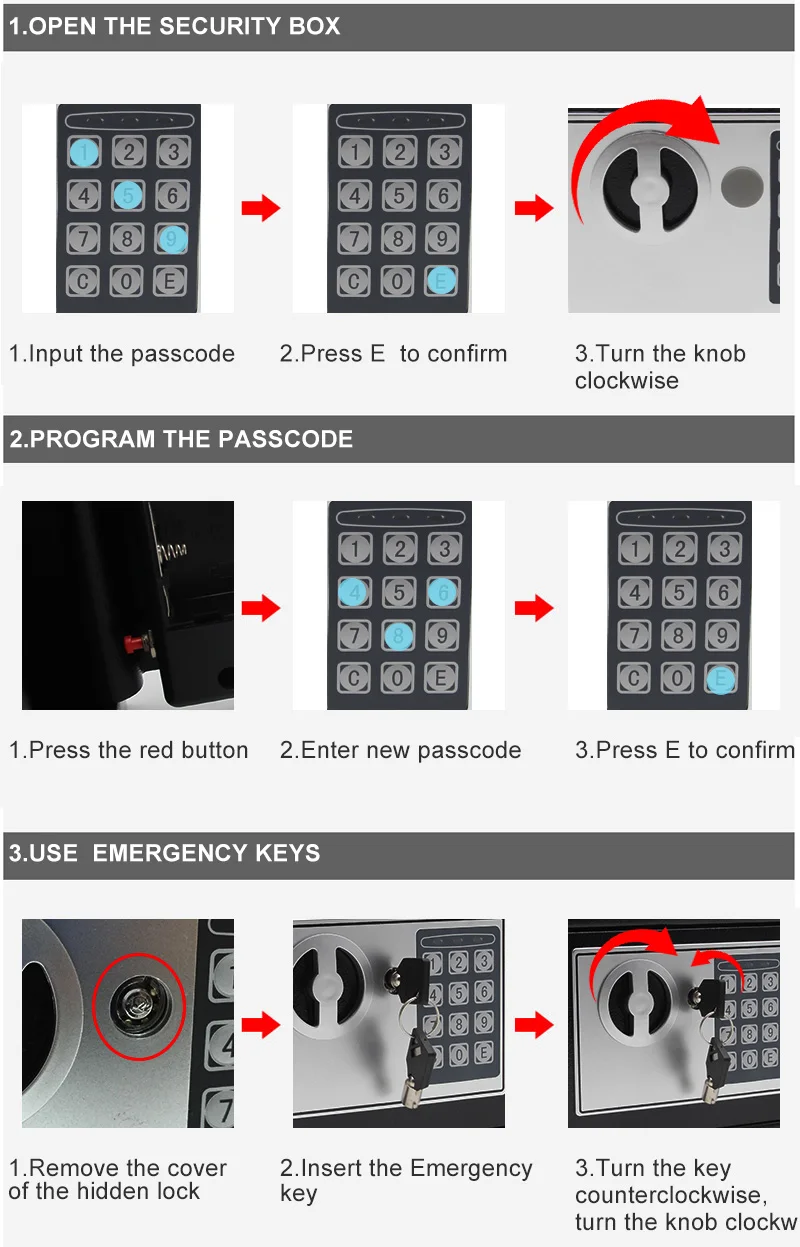 1.OPEN THE SECURITY BOX

1 2 3
4 5 6
7 8 9
C 0 E

1 2 3
4 5 6
7 8 9
C 0 E

1.Input the passcode

2.Press E to confirm

3.Turn the knob clockwise

2.PROGRAM THE PASSCODE

1 2 3
4 5 6
7 8 9
C 0 E

1 2 3
4 5 6
7 8 9
C 0 E

1.Press the red button

2.Enter new passcode

3.Press E to confirm

3.USE EMERGENCY KEYS

1.Remove the cover of the hidden lock

2.Insert the Emergency key

3.Turn the key counterclockwise, turn the knob clockw