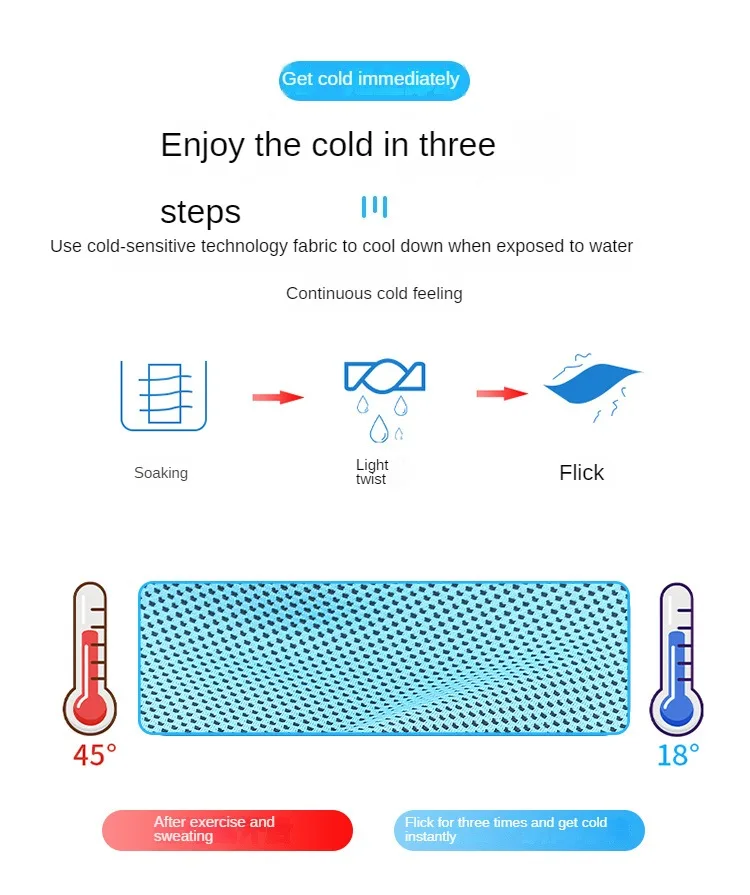 Get cold immediately

Enjoy the cold in three steps

Use cold-sensitive technology fabric to cool down when exposed to water

Continuous cold feeling

Soaking

Light twist

Flick

45°

18°

After exercise and sweating

Flick for three times and get cold instantly