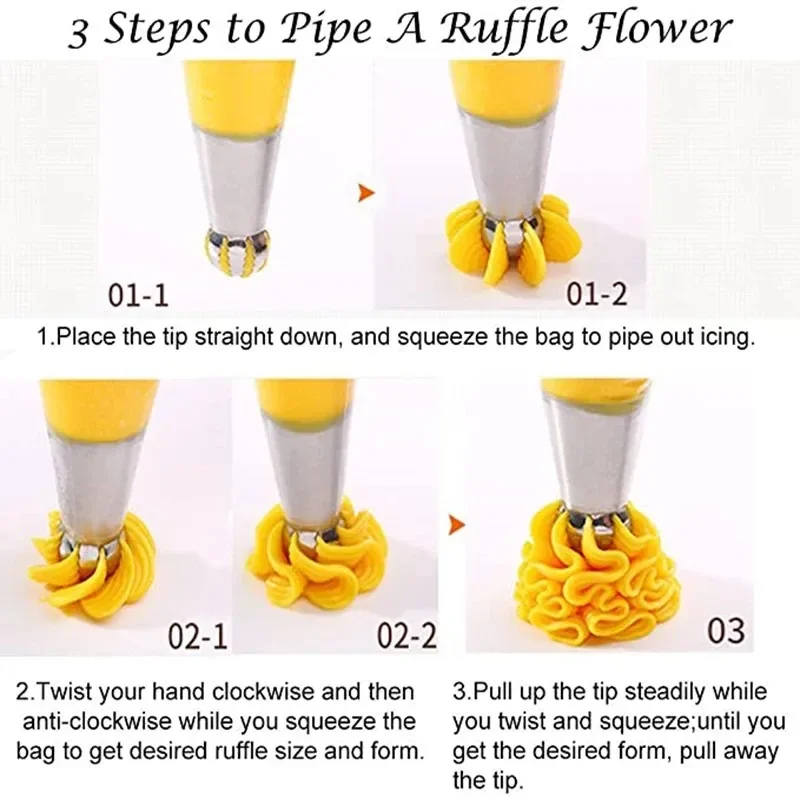 3 Steps to Pipe A Ruffle Flower

01-1

01-2

1.Place the tip straight down, and squeeze the bag to pipe out icing.

02-1

02-2

03

2.Twist your hand clockwise and then anti-clockwise while you squeeze the bag to get desired ruffle size and form.

3.Pull up the tip steadily while you twist and squeeze;until you get the desired form, pull away the tip.