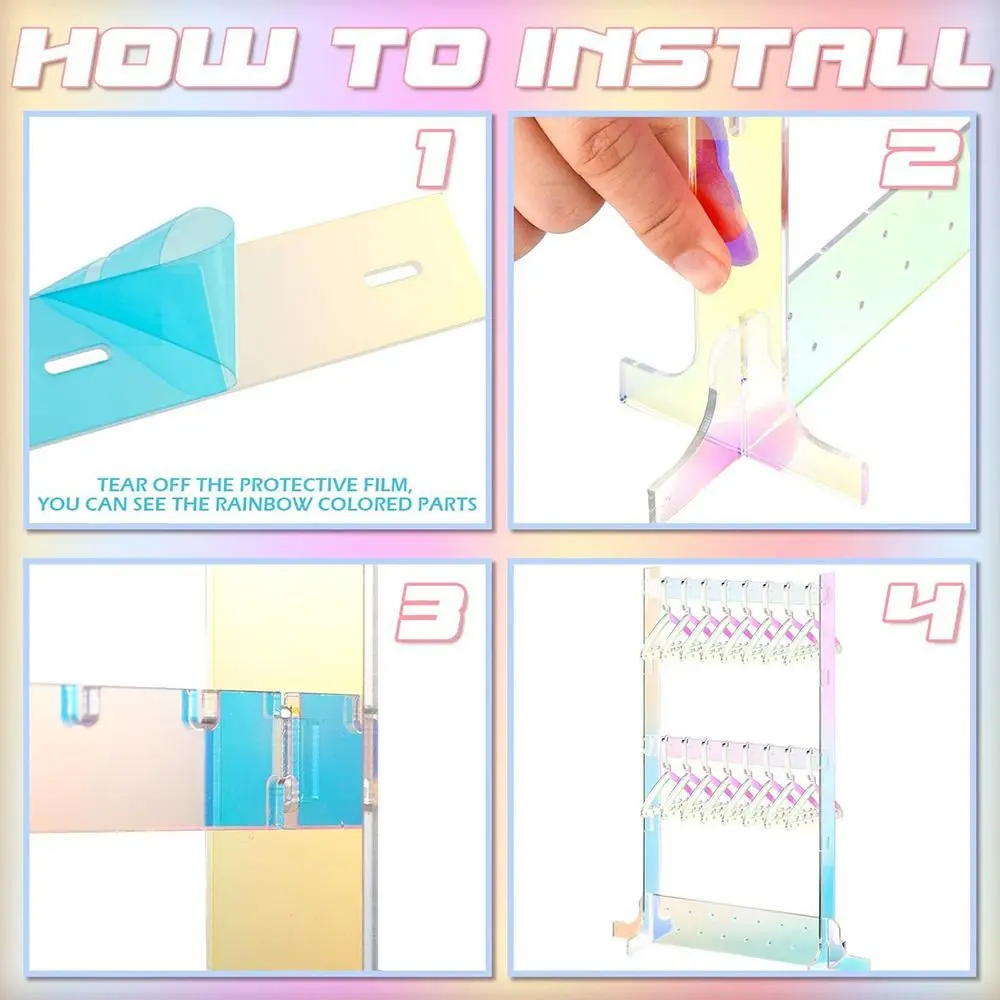 HOW TO INSTALL

1

TEAR OFF THE PROTECTIVE FILM, YOU CAN SEE THE RAINBOW COLORED PARTS

2

3

4