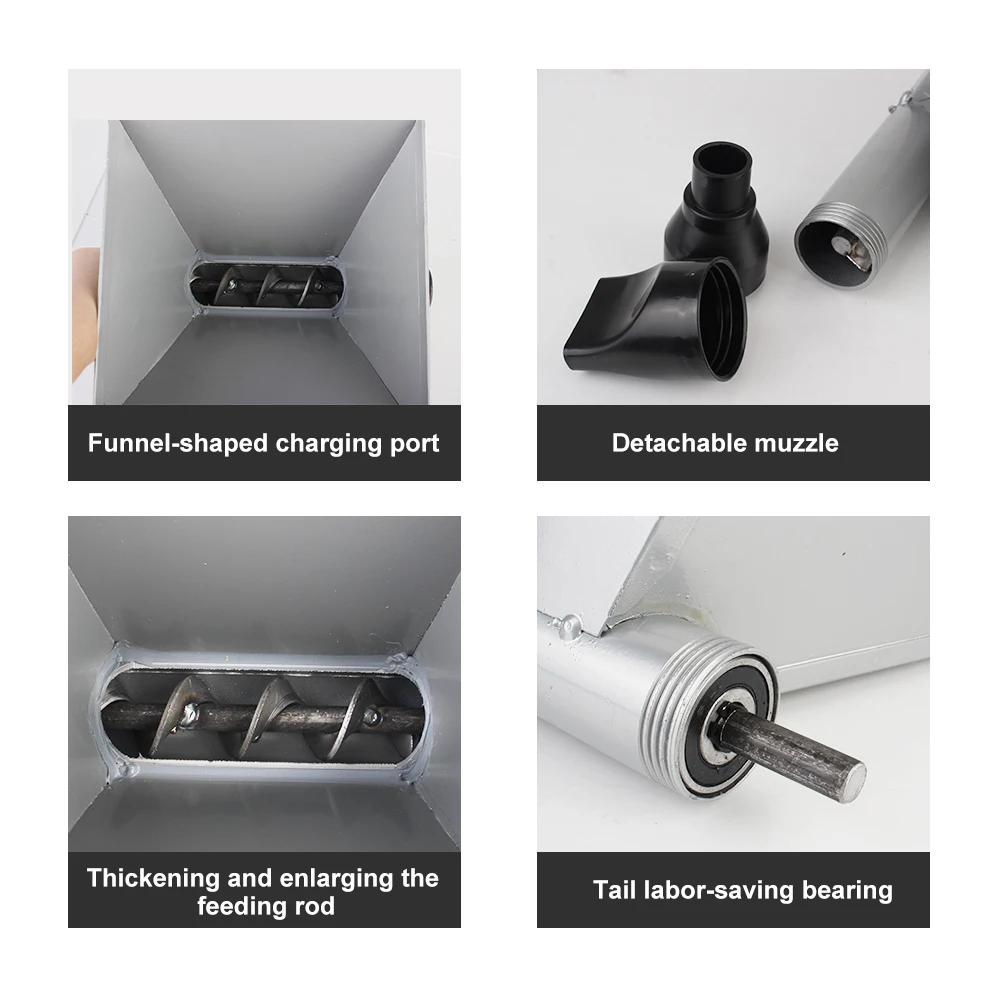 Funnel-shaped charging port

Detachable muzzle

Thickening and enlarging the feeding rod

Tail labor-saving bearing