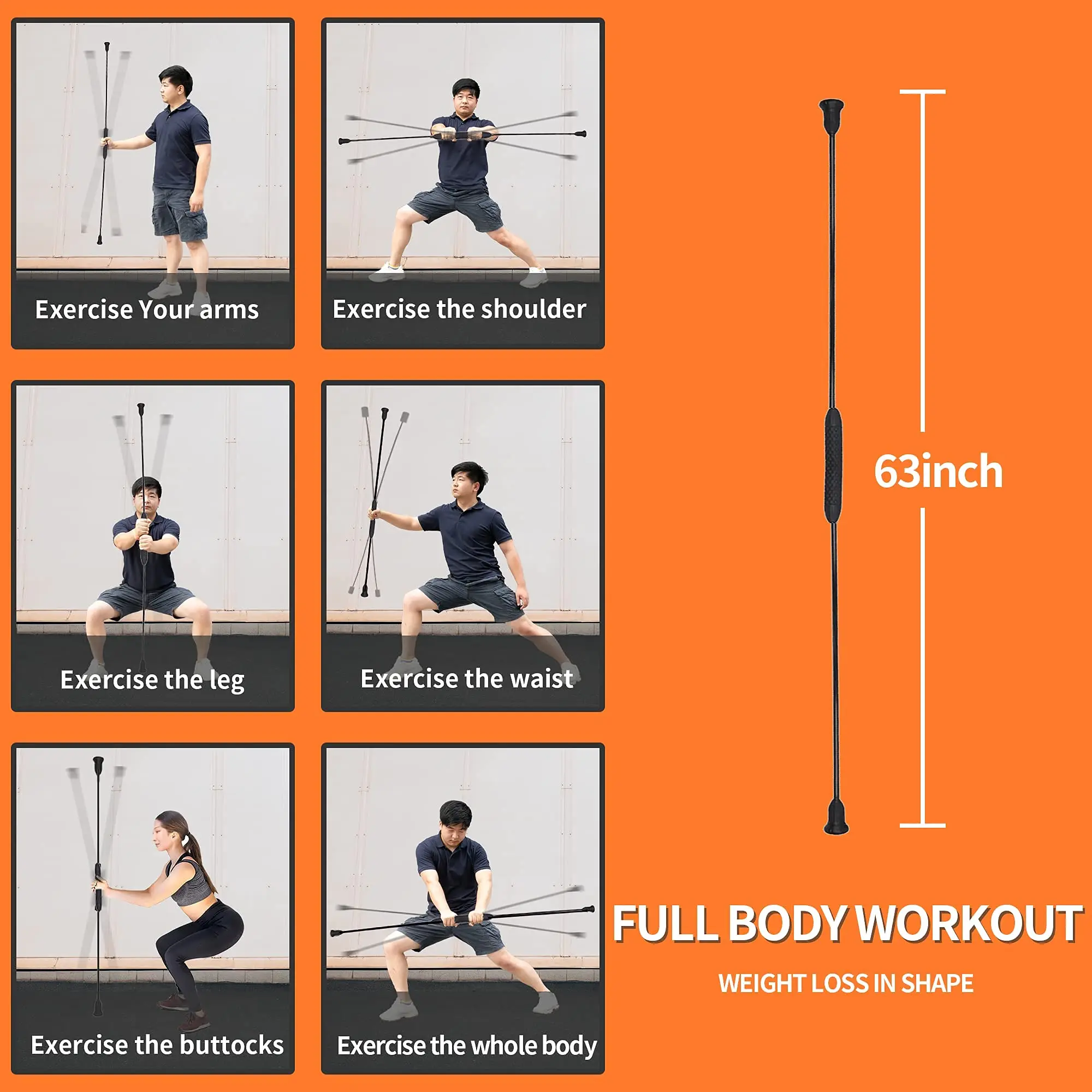 Exercise Your arms

Exercise the shoulder

Exercise the leg

Exercise the waist

Exercise the buttocks

Exercise the whole body

63inch

FULL BODY WORKOUT

WEIGHT LOSS IN SHAPE