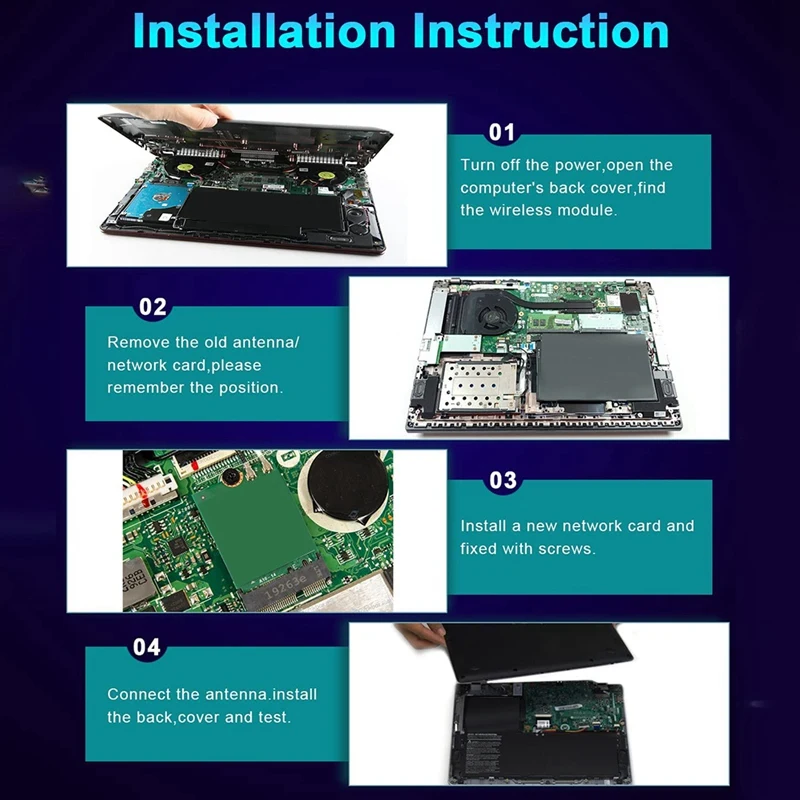 Installation Instruction

01
Turn off the power,open the computer's back cover,find the wireless module.

02
Remove the old antenna/ network card,please remember the position.

03
Install a new network card and fixed with screws.

04
Connect the antenna.install the back,cover and test.