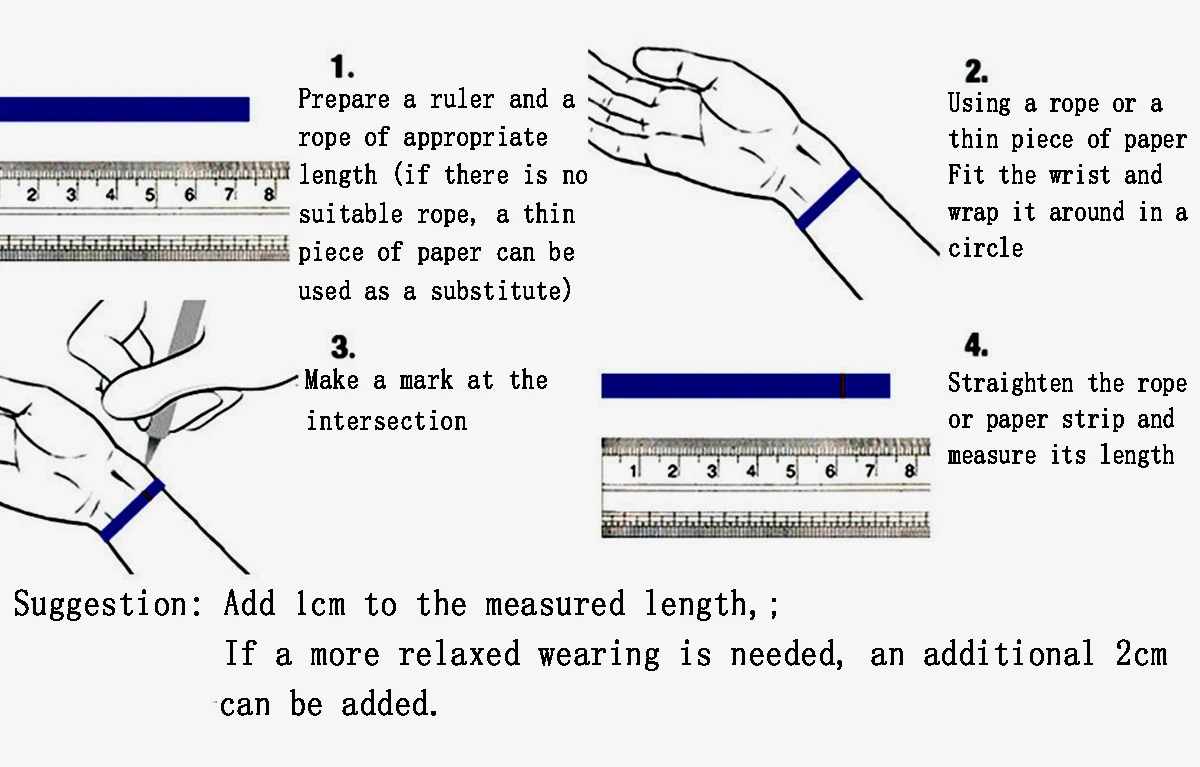 1.
Prepare a ruler and a rope of appropriate length (if there is no suitable rope, a thin piece of paper can be used as a substitute)

2 3 4 5 6 7 8

2.
Using a rope or a thin piece of paper Fit the wrist and wrap it around in a circle

3.
Make a mark at the intersection

4.
Straighten the rope or paper strip and measure its length

1 2 3 4 5 6 7 8

Suggestion: Add 1cm to the measured length,;
If a more relaxed wearing is needed, an additional 2cm can be added.